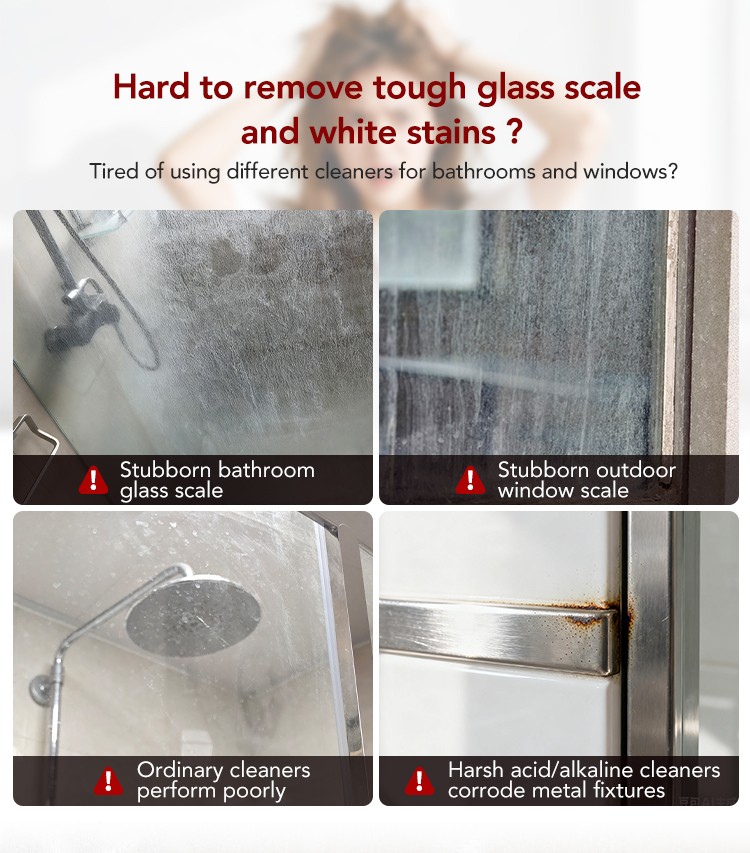 Hard to remove tough glass scale and white stains ?

Tired of using different cleaners for bathrooms and windows?

Stubborn bathroom glass scale

Stubborn outdoor window scale

Ordinary cleaners perform poorly

Harsh acid/alkaline cleaners corrode metal fixtures