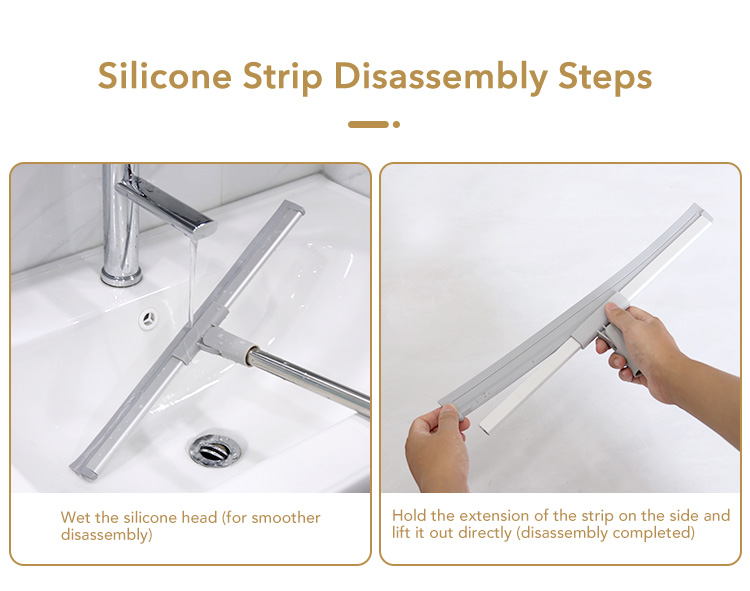 Silicone Strip Disassembly Steps

Wet the silicone head (for smoother disassembly)

Hold the extension of the strip on the side and lift it out directly (disassembly completed)