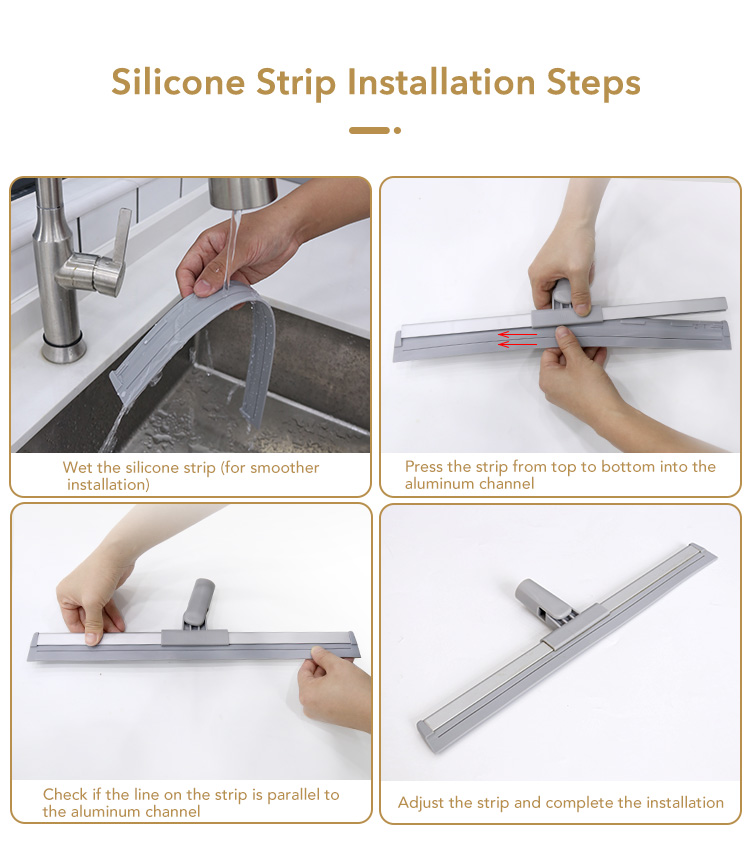 Silicone Strip Installation Steps

Wet the silicone strip (for smoother installation)

Press the strip from top to bottom into the aluminum channel

Check if the line on the strip is parallel to the aluminum channel

Adjust the strip and complete the installation