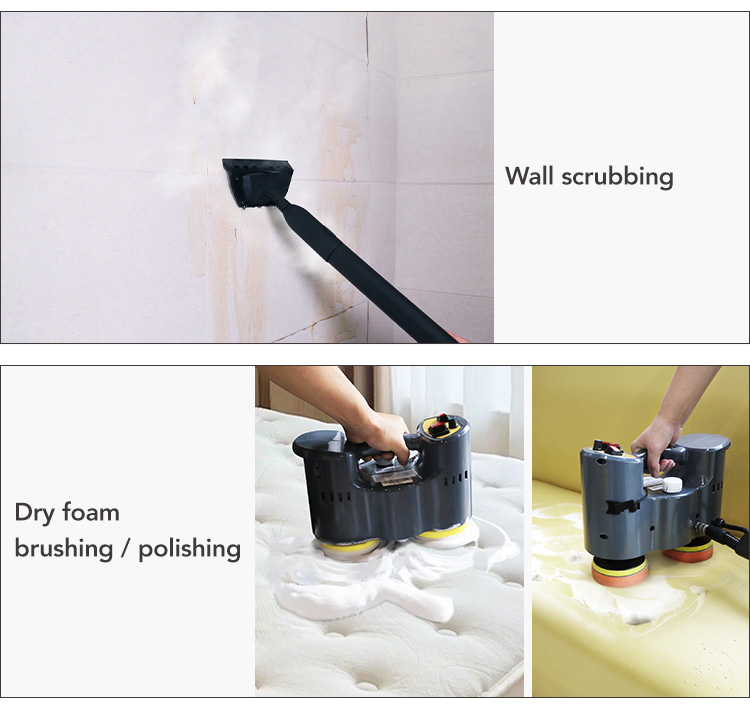 Wall scrubbing

Dry foam
brushing / polishing