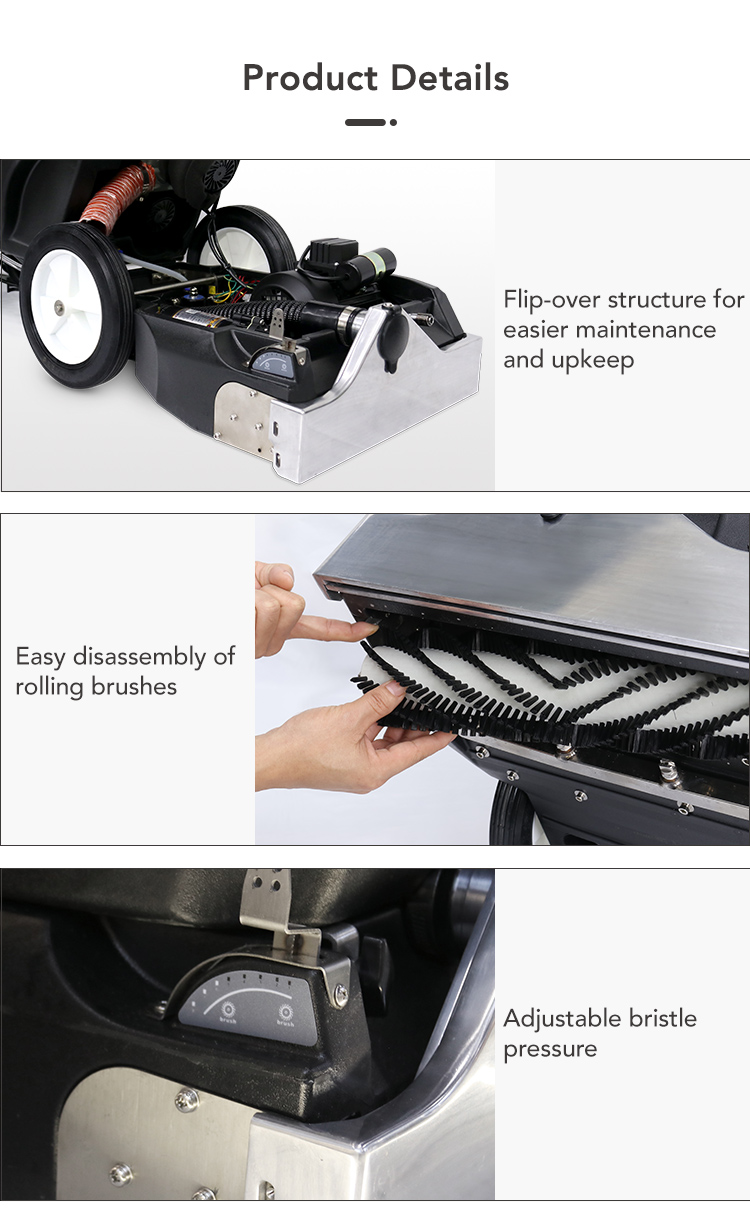 Product Details

Flip-over structure for easier maintenance and upkeep

Easy disassembly of rolling brushes

brush brush

Adjustable bristle pressure