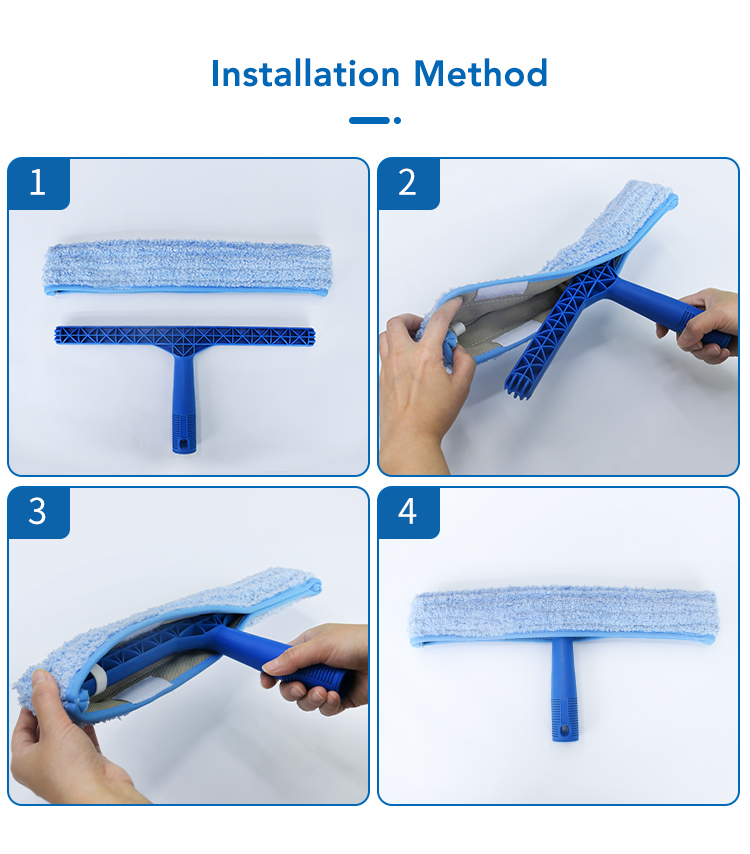 Installation Method

1

2

3

4