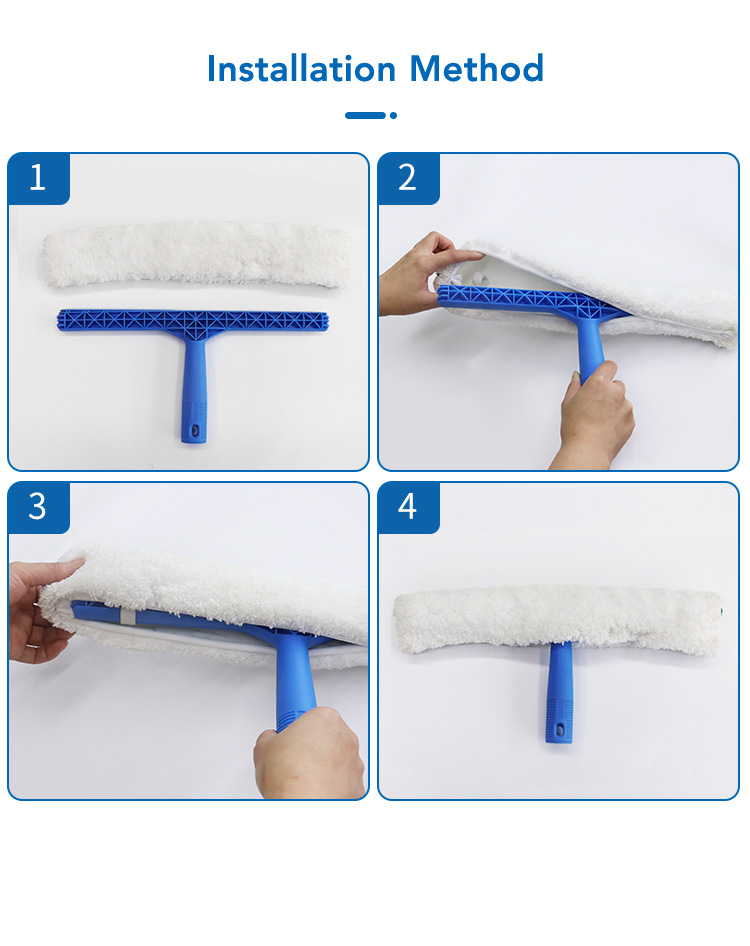 Installation Method

1

2

3

4