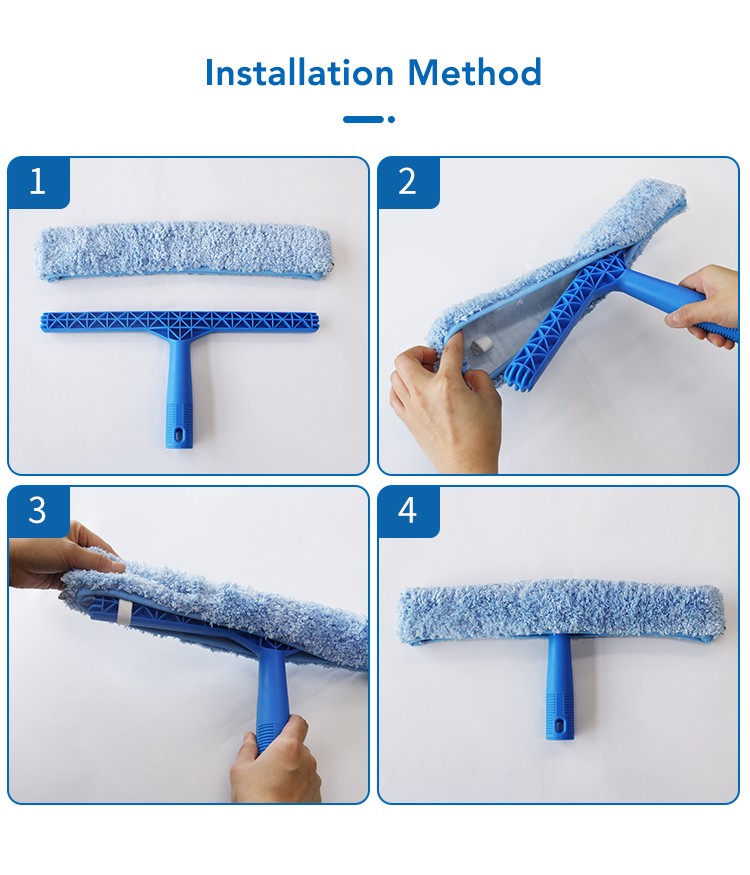 Installation Method

1

2

3

4