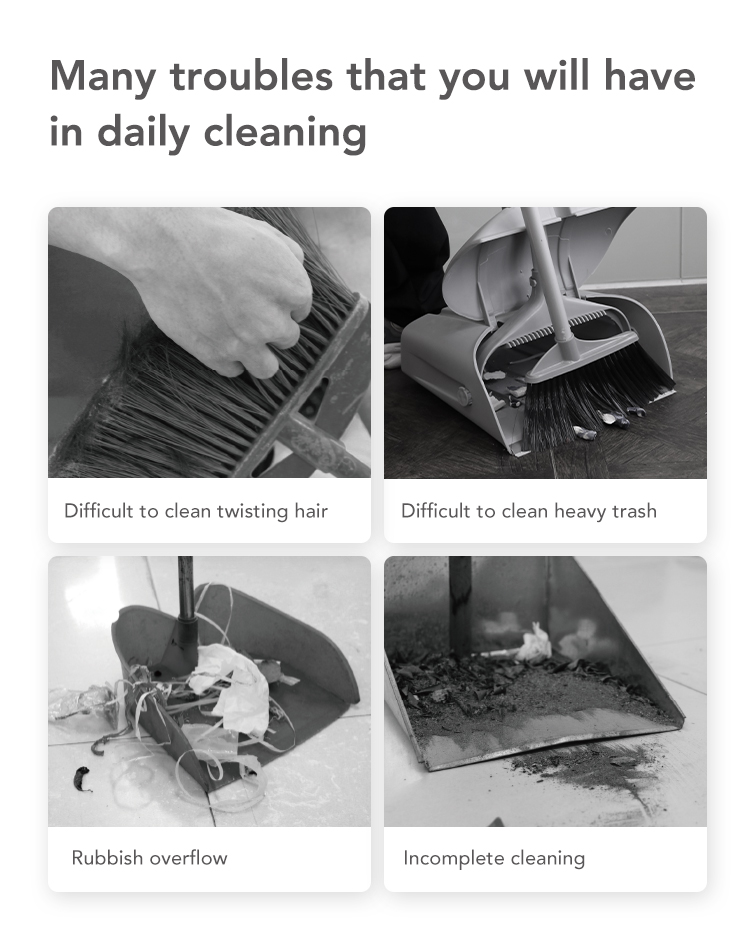 Many troubles that you will have in daily cleaning

Difficult to clean twisting hair

Difficult to clean heavy trash

Rubbish overflow

Incomplete cleaning