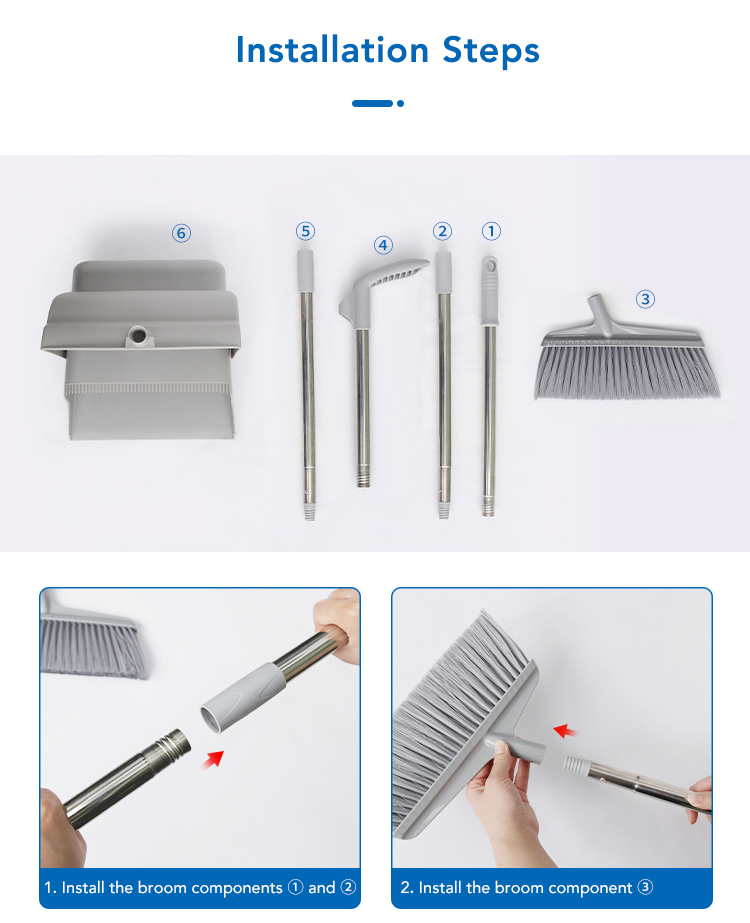 Installation Steps

⑥ ⑤ ④ ② ① ③

1. Install the broom components ① and ②

2. Install the broom component ③