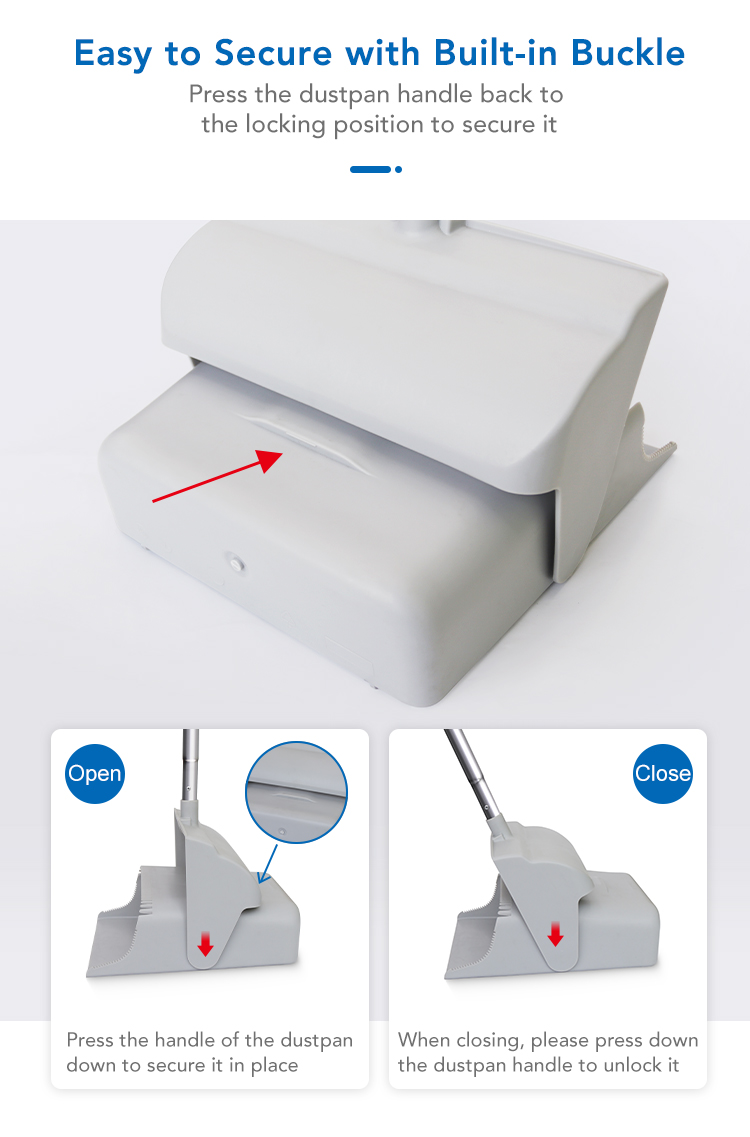 Easy to Secure with Built-in Buckle

Press the dustpan handle back to the locking position to secure it

Open

Press the handle of the dustpan down to secure it in place

Close

When closing, please press down the dustpan handle to unlock it