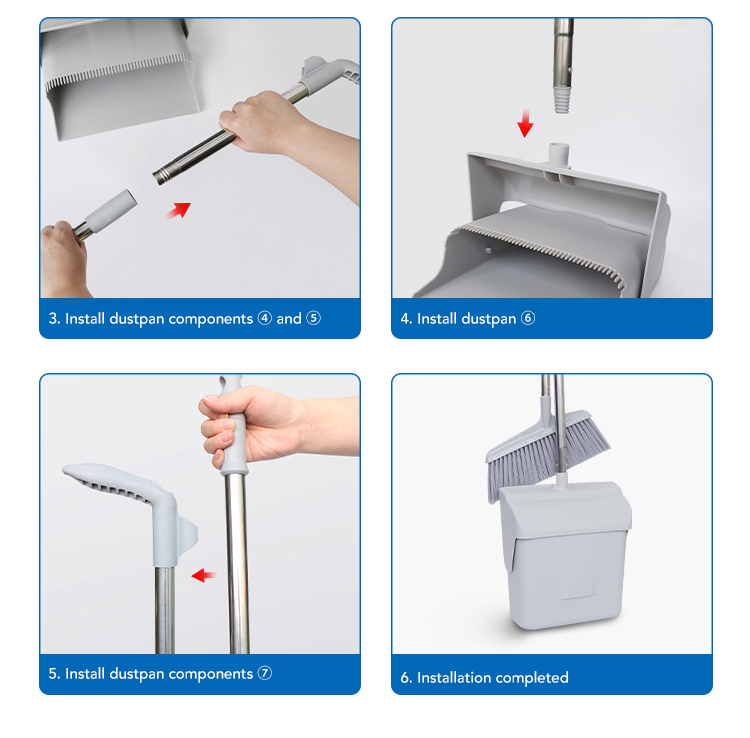 3. Install dustpan components ④ and ⑤

4. Install dustpan ⑥

5. Install dustpan components ⑦

6. Installation completed