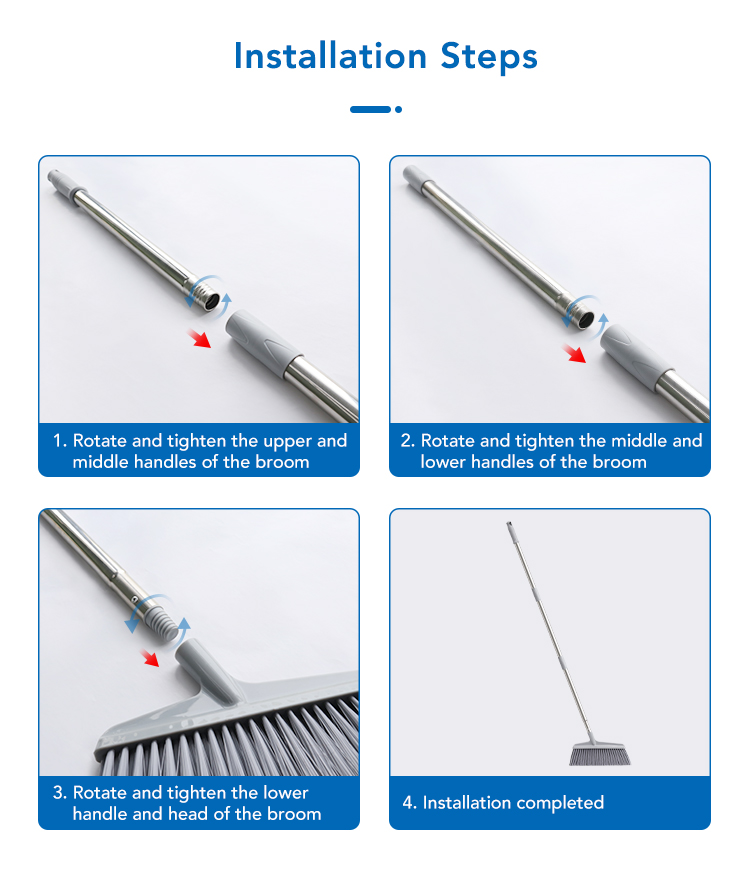 Installation Steps

1. Rotate and tighten the upper and middle handles of the broom

2. Rotate and tighten the middle and lower handles of the broom

3. Rotate and tighten the lower handle and head of the broom

4. Installation completed