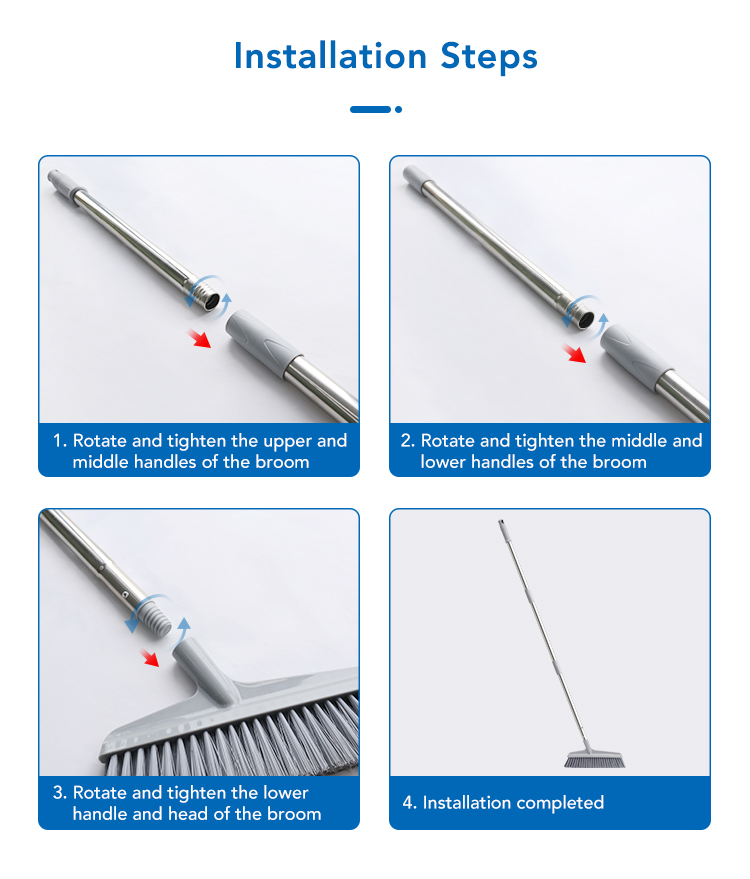 Installation Steps

1. Rotate and tighten the upper and middle handles of the broom

2. Rotate and tighten the middle and lower handles of the broom

3. Rotate and tighten the lower handle and head of the broom

4. Installation completed