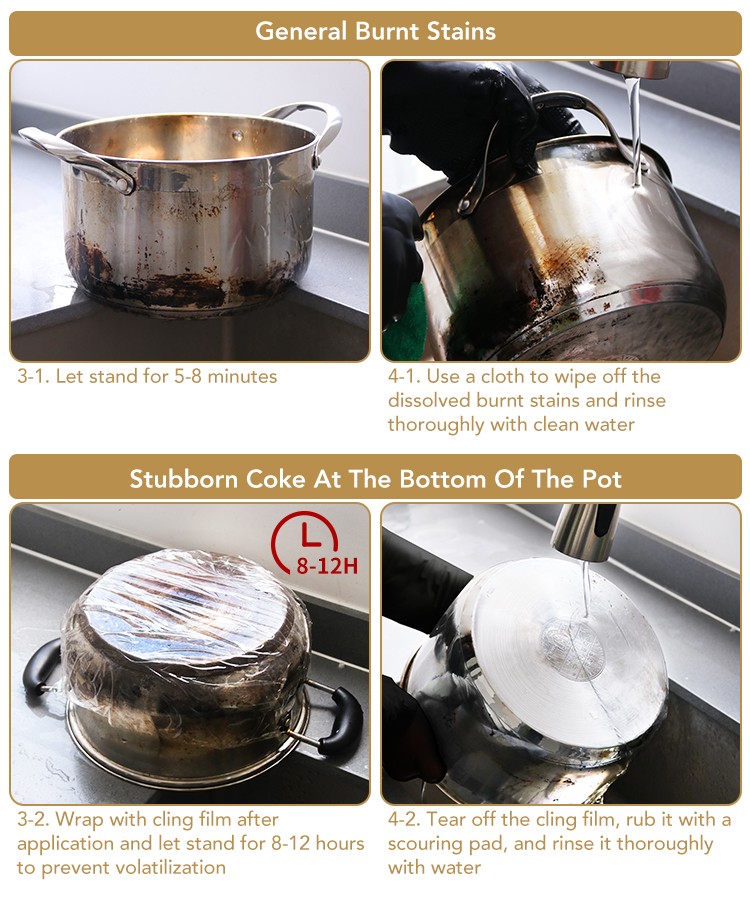 General Burnt Stains

3-1. Let stand for 5-8 minutes

4-1. Use a cloth to wipe off the dissolved burnt stains and rinse thoroughly with clean water

Stubborn Coke At The Bottom Of The Pot

8-12H

3-2. Wrap with cling film after application and let stand for 8-12 hours to prevent volatilization

4-2. Tear off the cling film, rub it with a scouring pad, and rinse it thoroughly with water