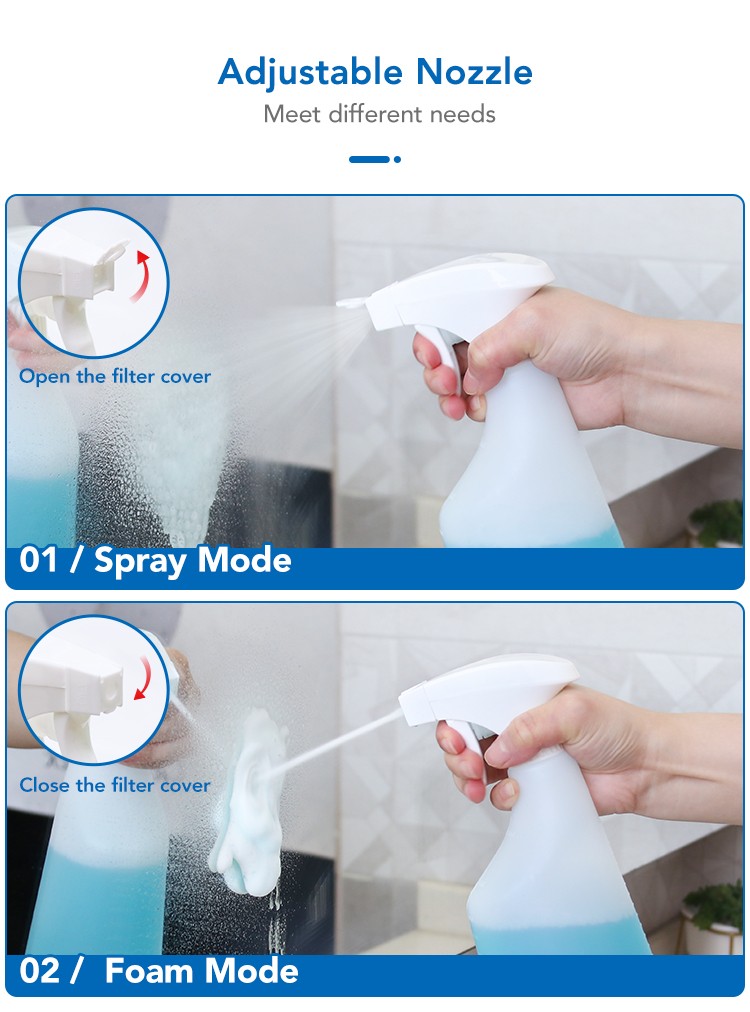 Adjustable Nozzle
Meet different needs

Open the filter cover

01 / Spray Mode

Close the filter cover

02 / Foam Mode