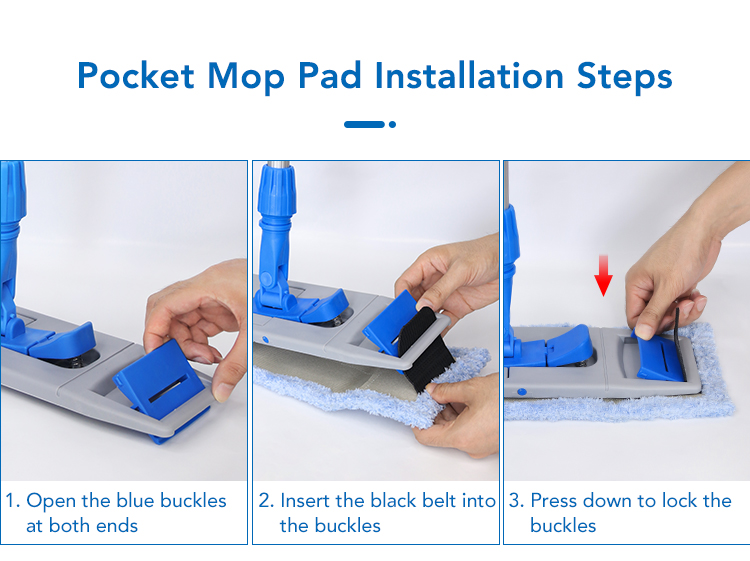 Pocket Mop Pad Installation Steps

1. Open the blue buckles at both ends

2. Insert the black belt into the buckles

3. Press down to lock the buckles