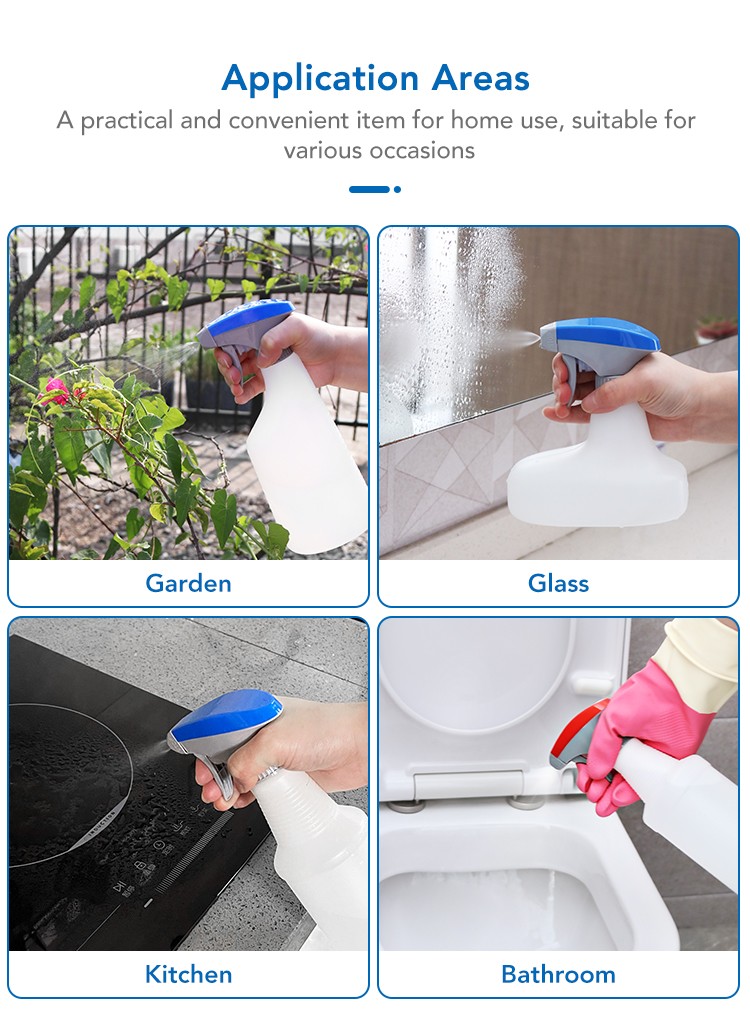 Application Areas

A practical and convenient item for home use, suitable for various occasions

Garden

Glass

Kitchen

Bathroom