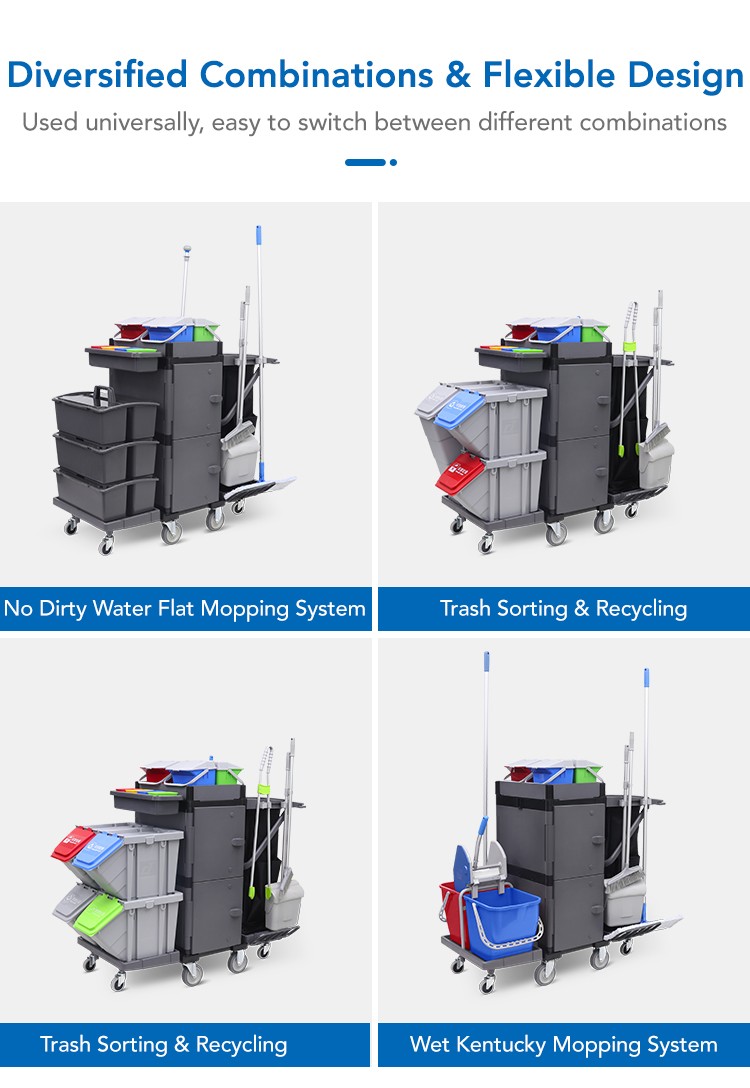 Diversified Combinations & Flexible Design

Used universally, easy to switch between different combinations

No Dirty Water Flat Mopping System

Trash Sorting & Recycling

Trash Sorting & Recycling

Wet Kentucky Mopping System