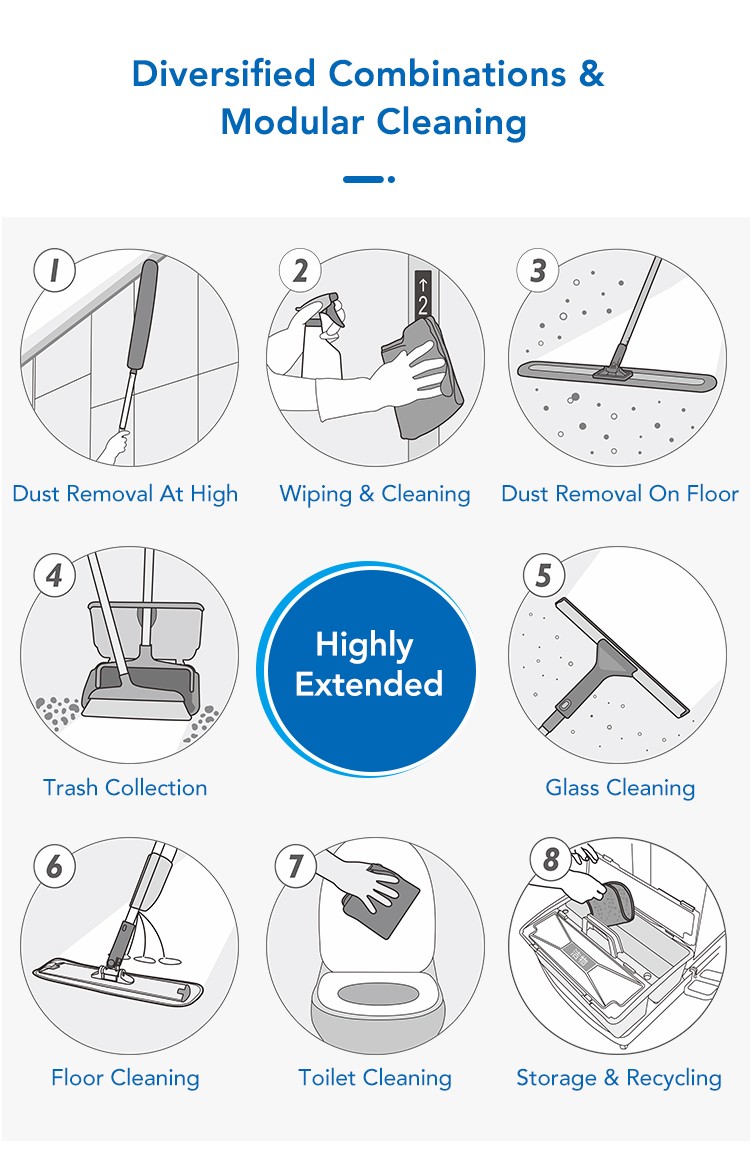 Diversified Combinations & Modular Cleaning

1

Dust Removal At High

2

↑ 2

Wiping & Cleaning

3

Dust Removal On Floor

4

Trash Collection

Highly Extended

5

Glass Cleaning

6

Floor Cleaning

7

Toilet Cleaning

8

Storage & Recycling