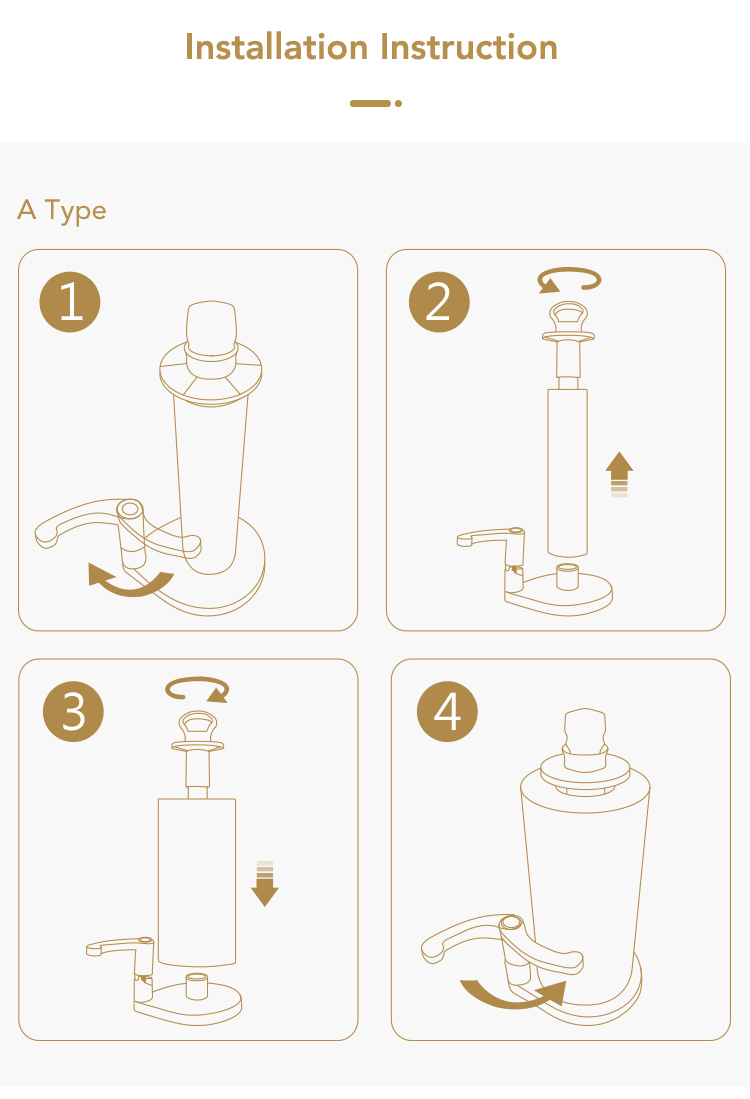 Installation Instruction

A Type

1

2

3

4