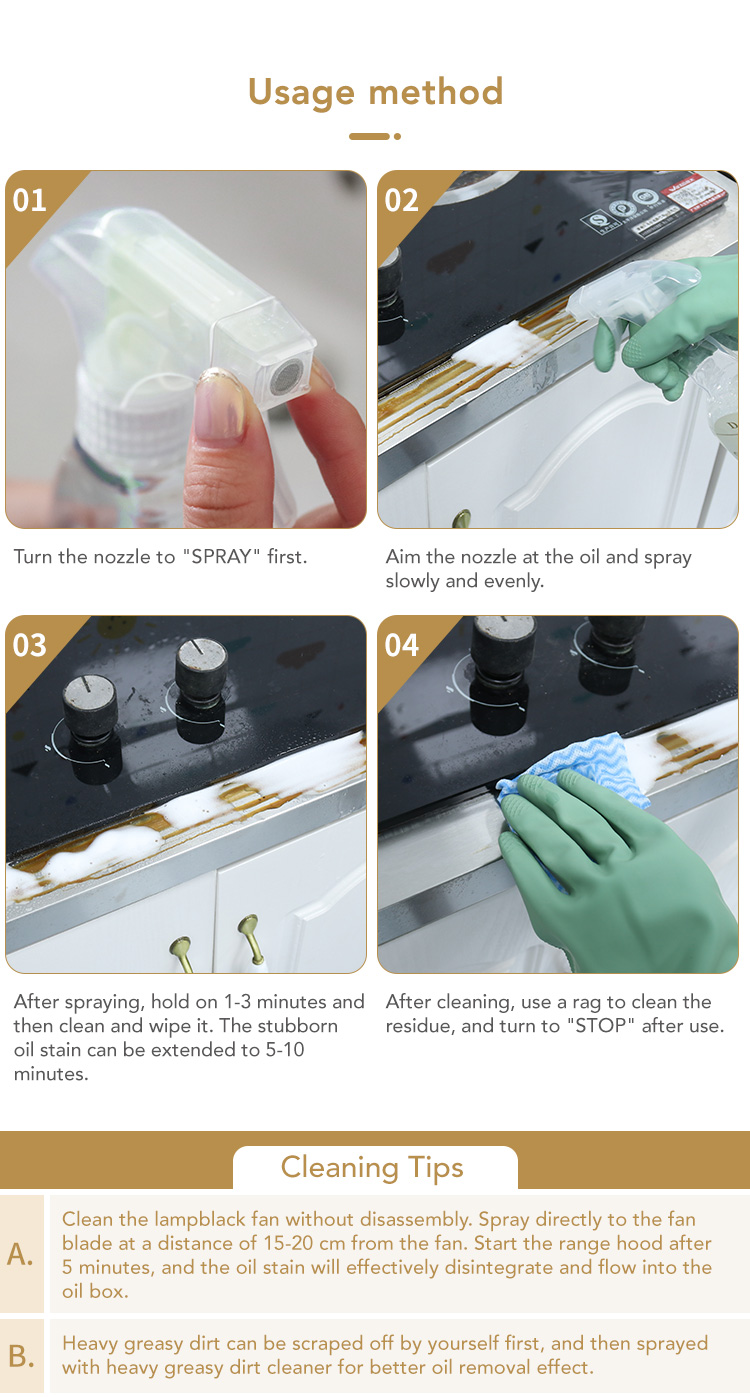 Usage method

01

Turn the nozzle to "SPRAY" first.

02

Aim the nozzle at the oil and spray slowly and evenly.

03

After spraying, hold on 1-3 minutes and then clean and wipe it. The stubborn oil stain can be extended to 5-10 minutes.

04

After cleaning, use a rag to clean the residue, and turn to "STOP" after use.

Cleaning Tips

A. Clean the lampblack fan without disassembly. Spray directly to the fan blade at a distance of 15-20 cm from the fan. Start the range hood after 5 minutes, and the oil stain will effectively disintegrate and flow into the oil box.

B. Heavy greasy dirt can be scraped off by yourself first, and then sprayed with heavy greasy dirt cleaner for better oil removal effect.