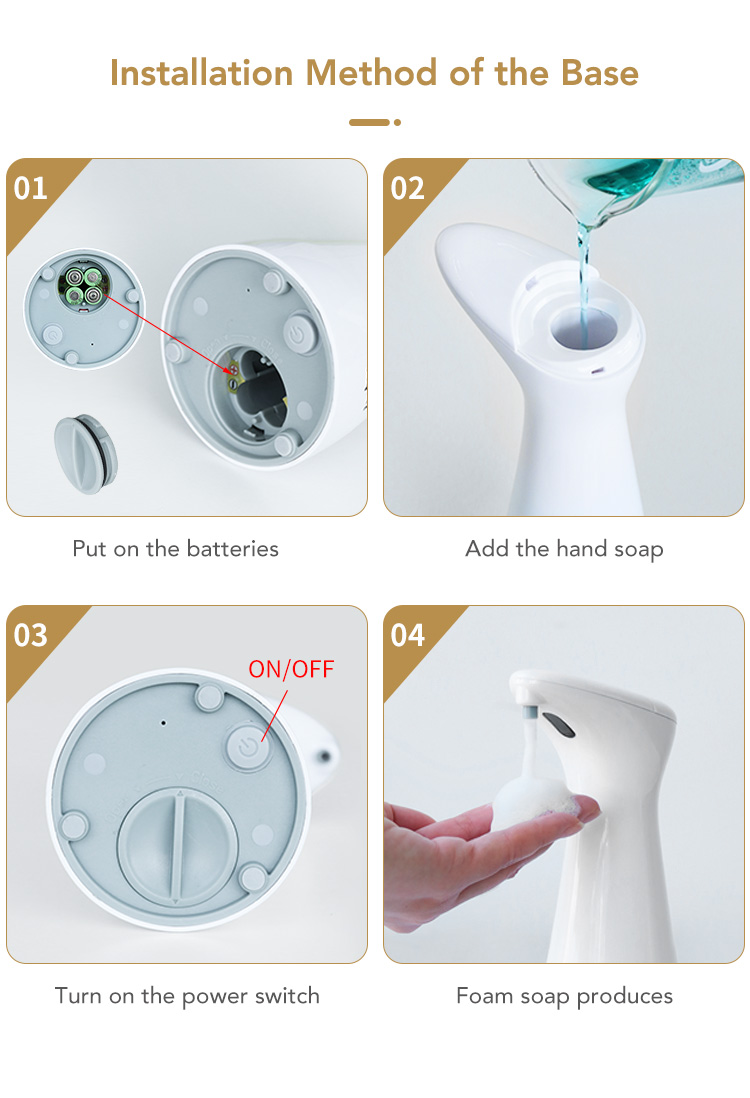 Installation Method of the Base

01

Put on the batteries

02

Add the hand soap

03

ON/OFF

Turn on the power switch

04

Foam soap produces