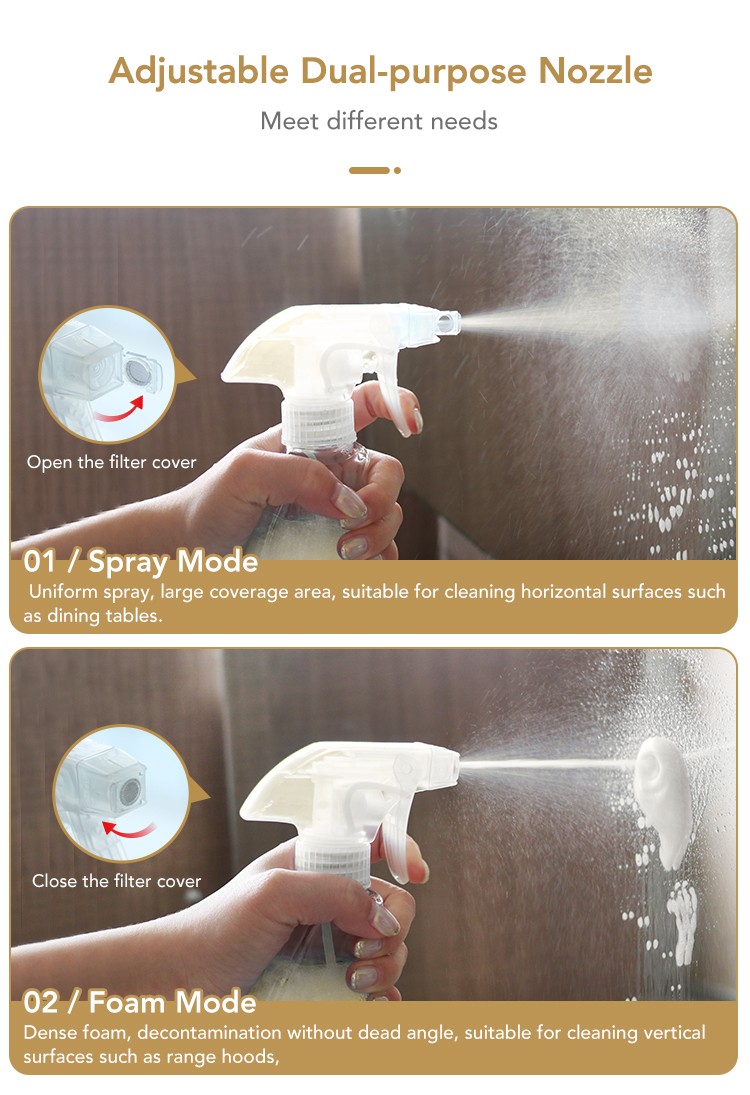 Adjustable Dual-purpose Nozzle

Meet different needs

Open the filter cover

01 / Spray Mode

Uniform spray, large coverage area, suitable for cleaning horizontal surfaces such as dining tables.

Close the filter cover

02 / Foam Mode

Dense foam, decontamination without dead angle, suitable for cleaning vertical surfaces such as range hoods,