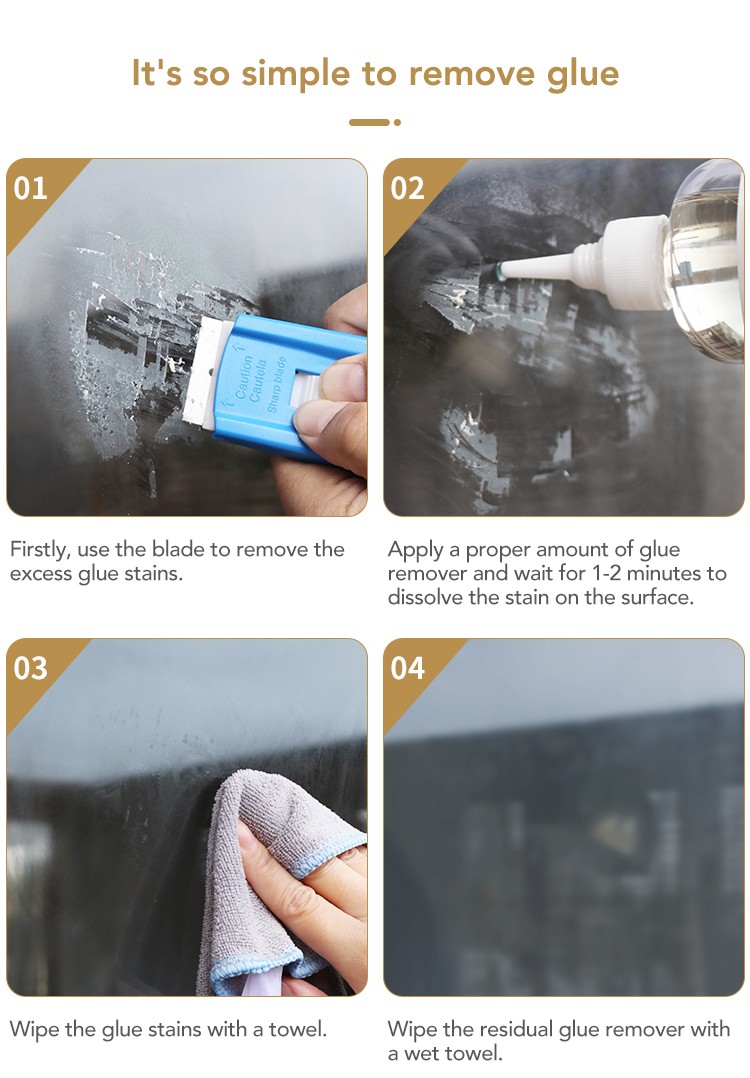 It's so simple to remove glue

01

Caution
Cautela
Sharp blade

Firstly, use the blade to remove the excess glue stains.

02

Apply a proper amount of glue remover and wait for 1-2 minutes to dissolve the stain on the surface.

03

Wipe the glue stains with a towel.

04

Wipe the residual glue remover with a wet towel.