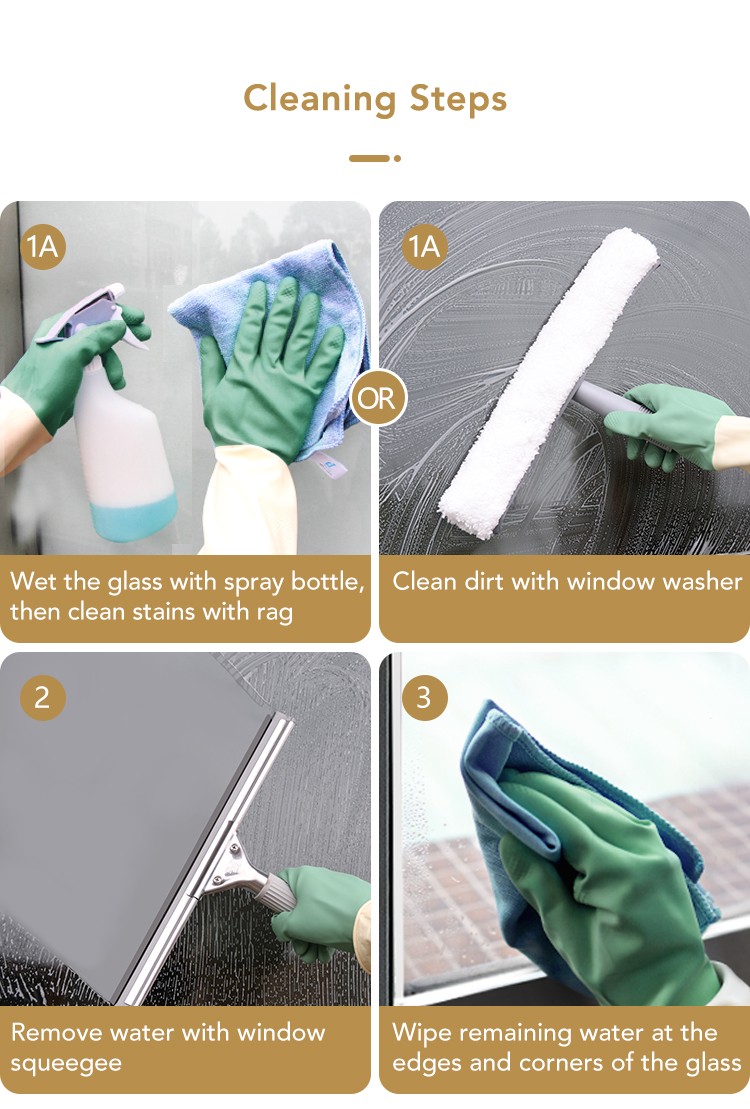 Cleaning Steps

1A

Wet the glass with spray bottle, then clean stains with rag

OR

1A

Clean dirt with window washer

2

Remove water with window squeegee

3

Wipe remaining water at the edges and corners of the glass