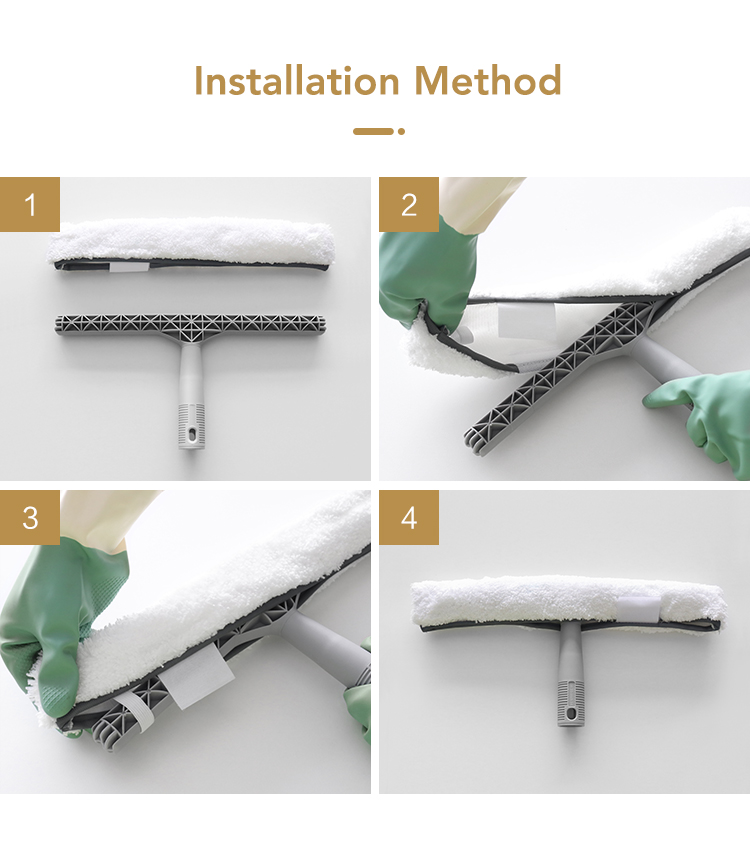 Installation Method

1

2

3

4