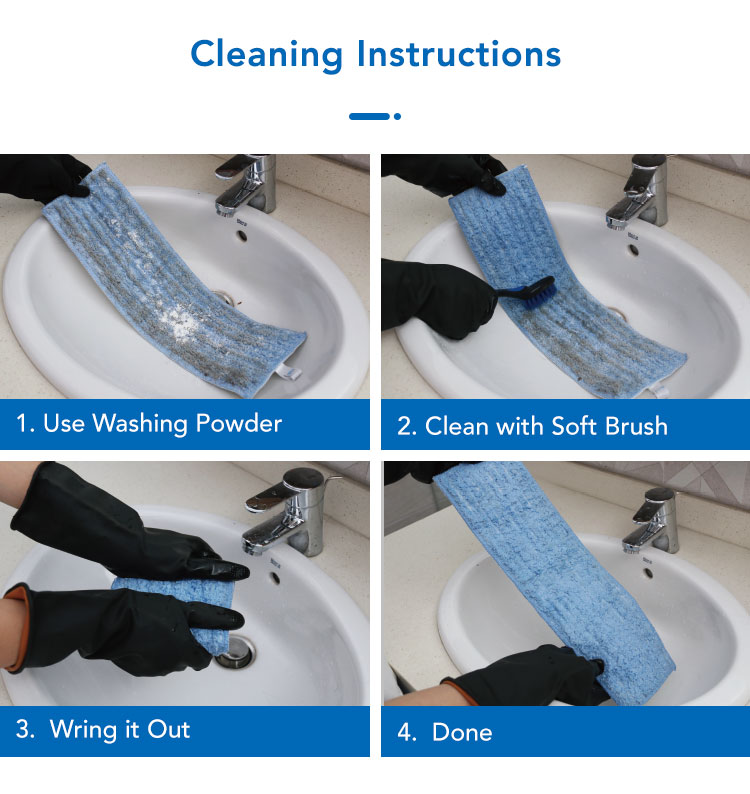 Cleaning Instructions

1. Use Washing Powder

2. Clean with Soft Brush

3. Wring it Out

4. Done