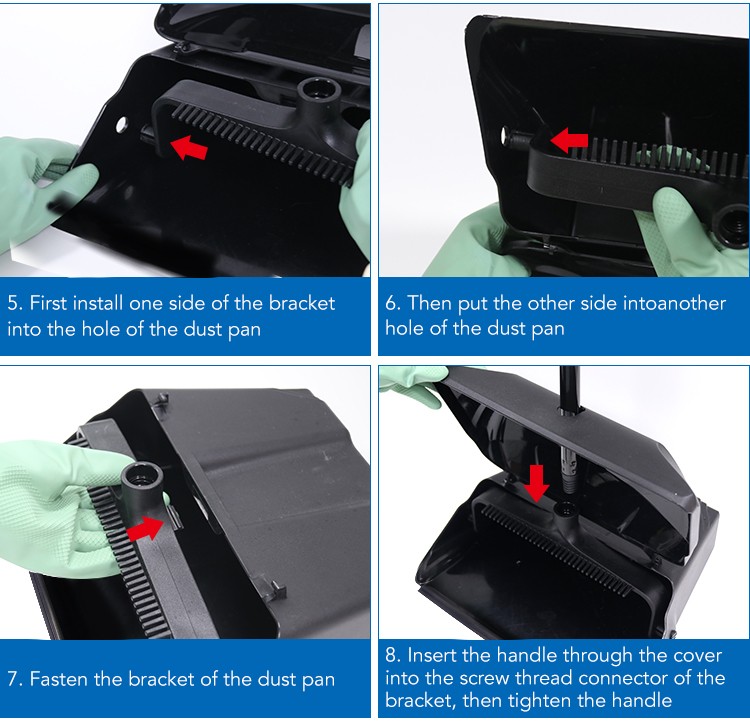 5. First install one side of the bracket into the hole of the dust pan

6. Then put the other side intoanother hole of the dust pan

7. Fasten the bracket of the dust pan

8. Insert the handle through the cover into the screw thread connector of the bracket, then tighten the handle