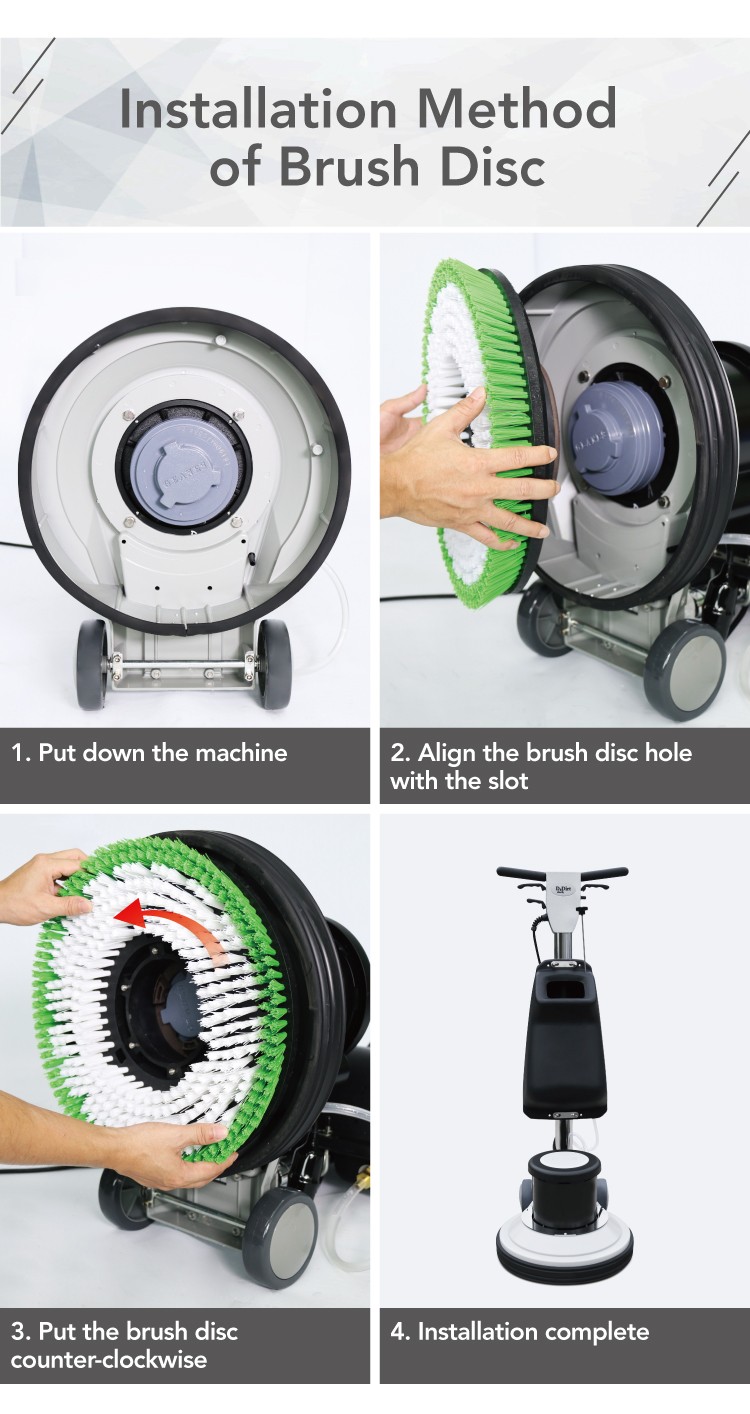 Installation Method of Brush Disc

1. Put down the machine

2. Align the brush disc hole with the slot

3. Put the brush disc counter-clockwise

4. Installation complete