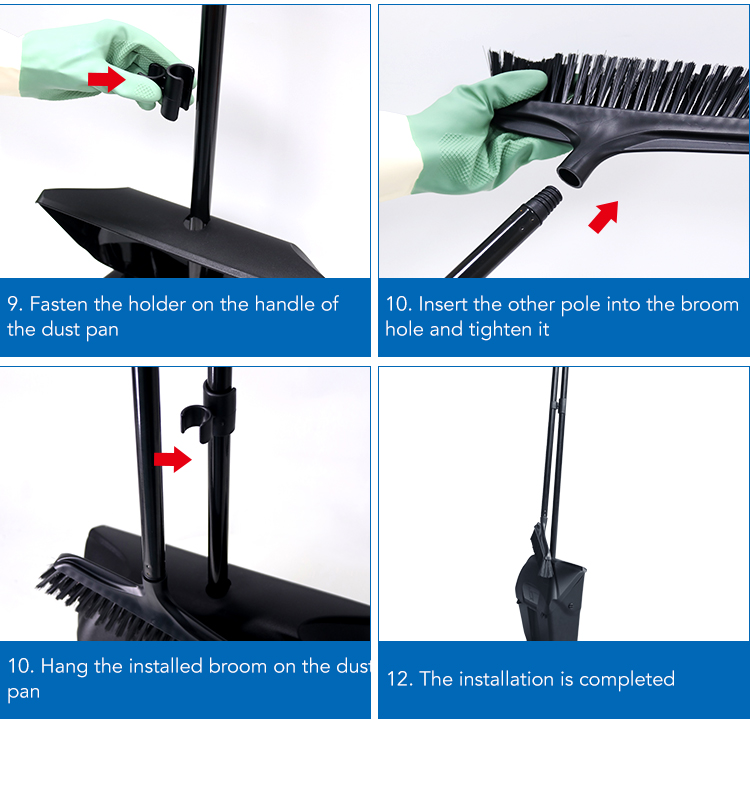 9. Fasten the holder on the handle of the dust pan

10. Insert the other pole into the broom hole and tighten it

10. Hang the installed broom on the dust pan

12. The installation is completed