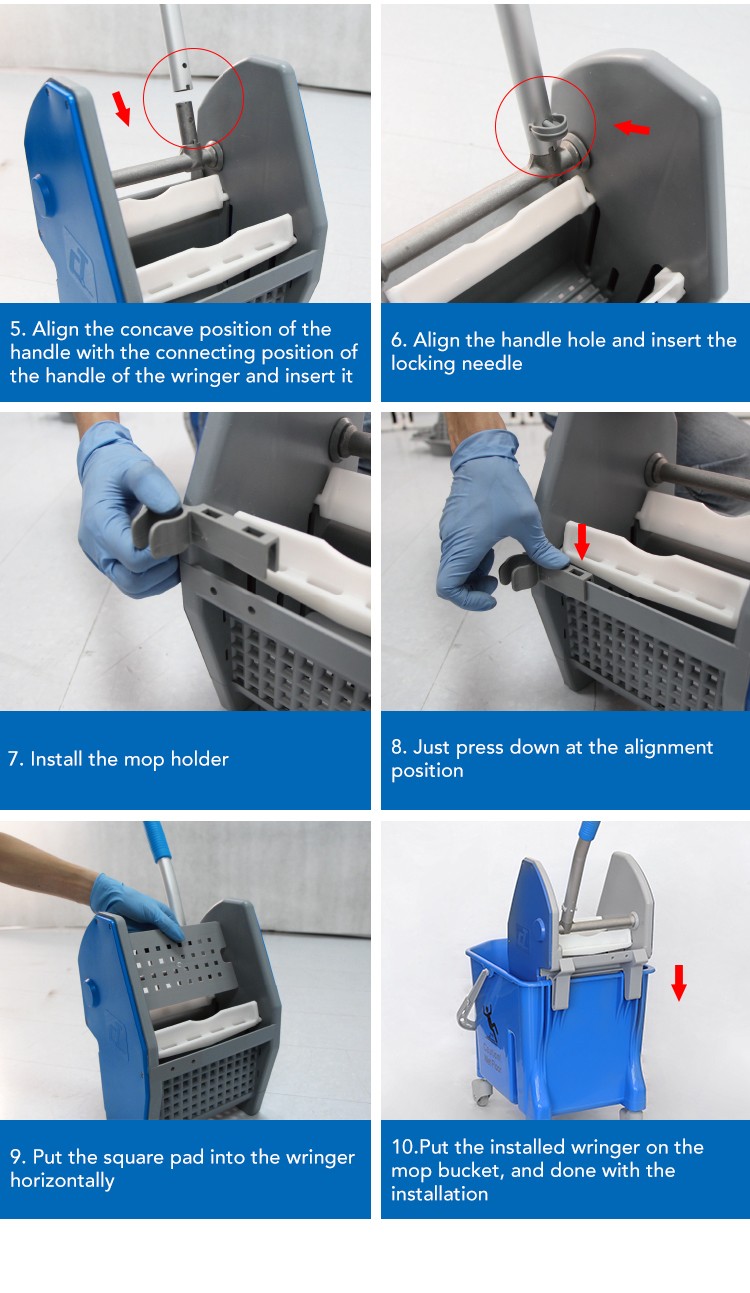 5. Align the concave position of the handle with the connecting position of the handle of the wringer and insert it

6. Align the handle hole and insert the locking needle

7. Install the mop holder

8. Just press down at the alignment position

9. Put the square pad into the wringer horizontally

10.Put the installed wringer on the mop bucket, and done with the installation