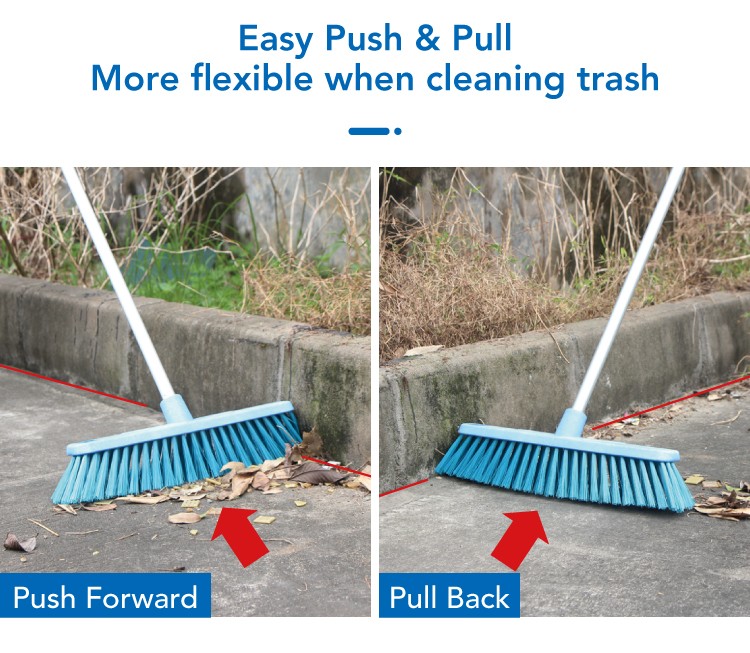 Easy Push & Pull
More flexible when cleaning trash

Push Forward

Pull Back