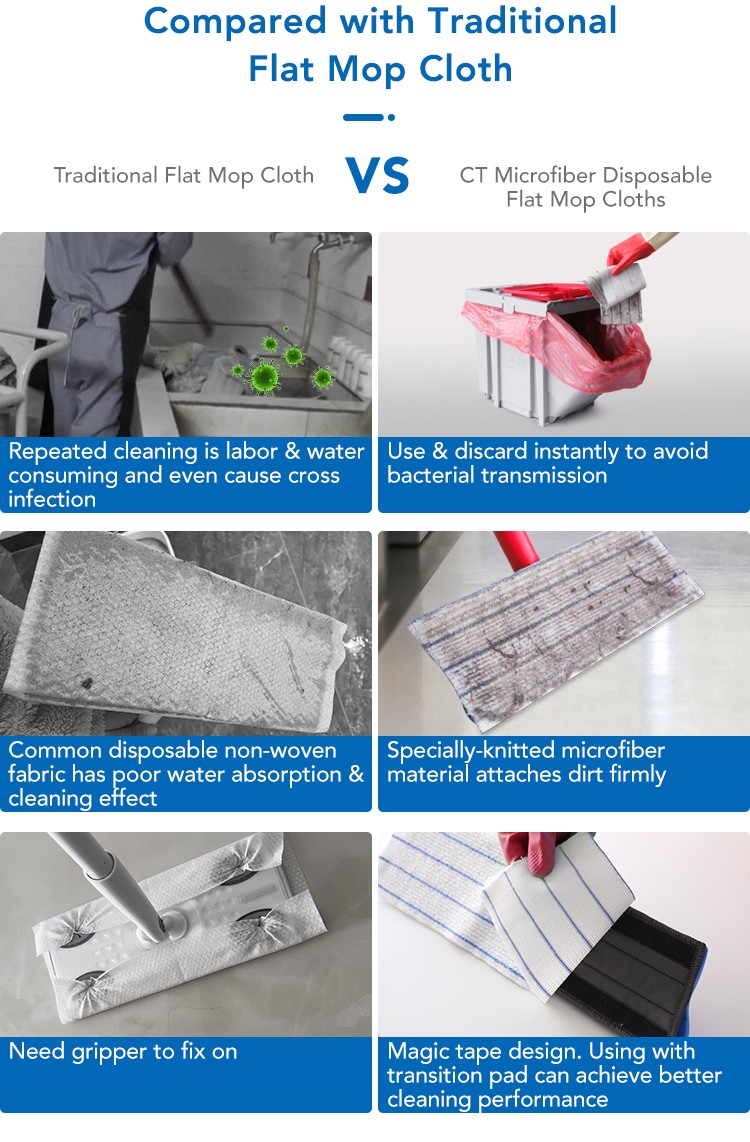 Compared with Traditional Flat Mop Cloth

Traditional Flat Mop Cloth

VS

CT Microfiber Disposable Flat Mop Cloths

Repeated cleaning is labor & water consuming and even cause cross infection

Use & discard instantly to avoid bacterial transmission

Common disposable non-woven fabric has poor water absorption & cleaning effect

Specially-knitted microfiber material attaches dirt firmly

Need gripper to fix on

Magic tape design. Using with transition pad can achieve better cleaning performance