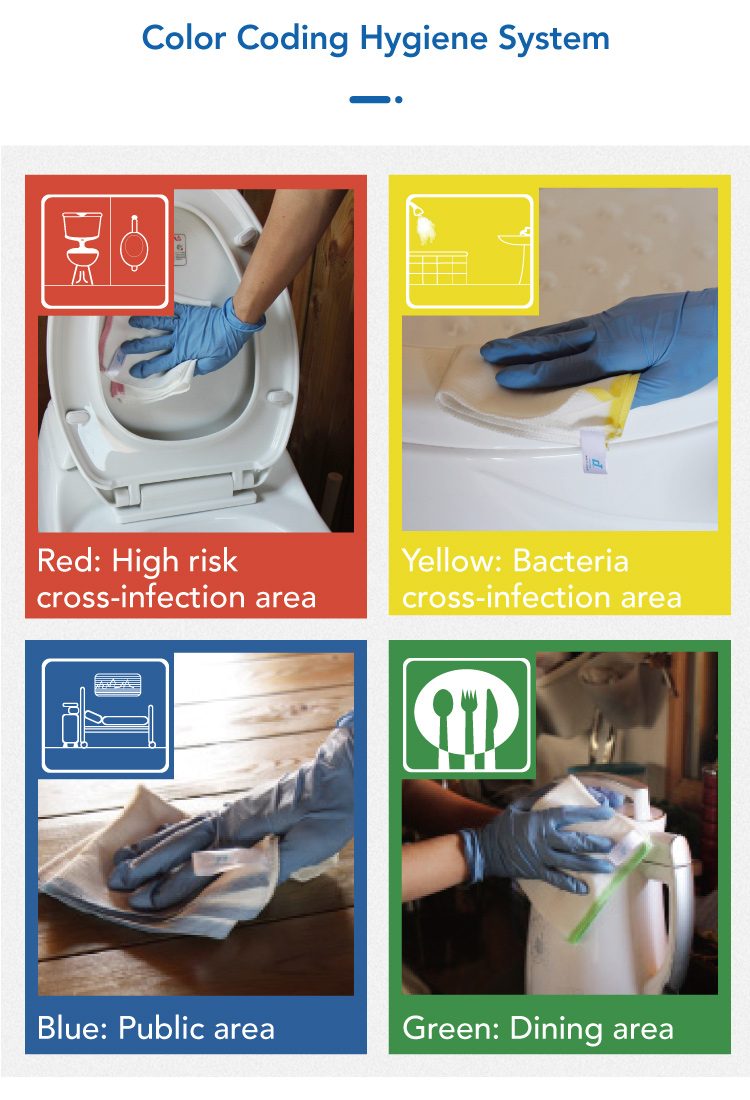 Color Coding Hygiene System

Red: High risk cross-infection area

Yellow: Bacteria cross-infection area

Blue: Public area

Green: Dining area