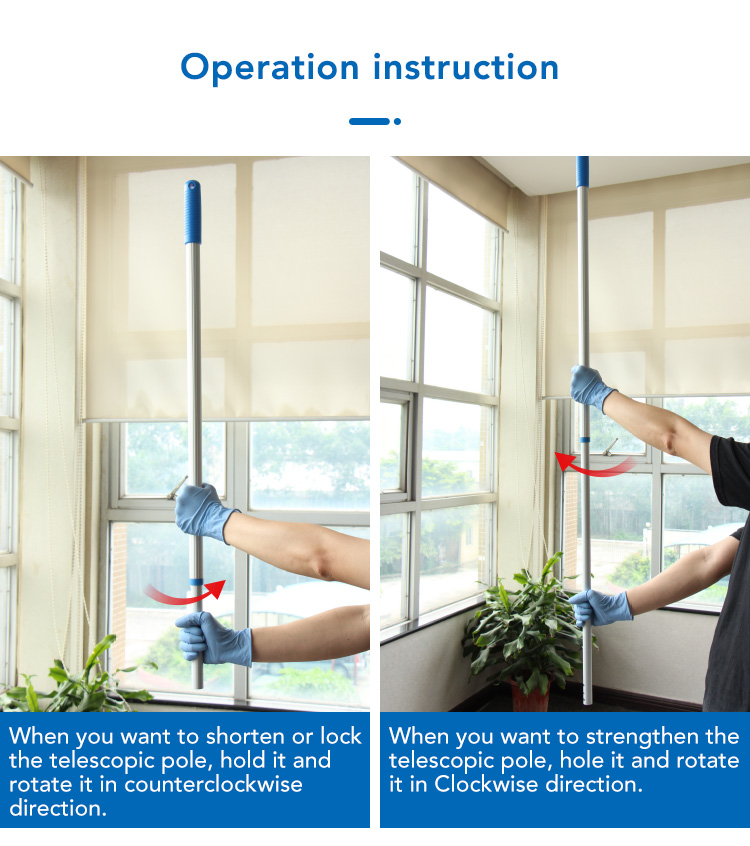 Operation instruction

When you want to shorten or lock the telescopic pole, hold it and rotate it in counterclockwise direction.

When you want to strengthen the telescopic pole, hole it and rotate it in Clockwise direction.