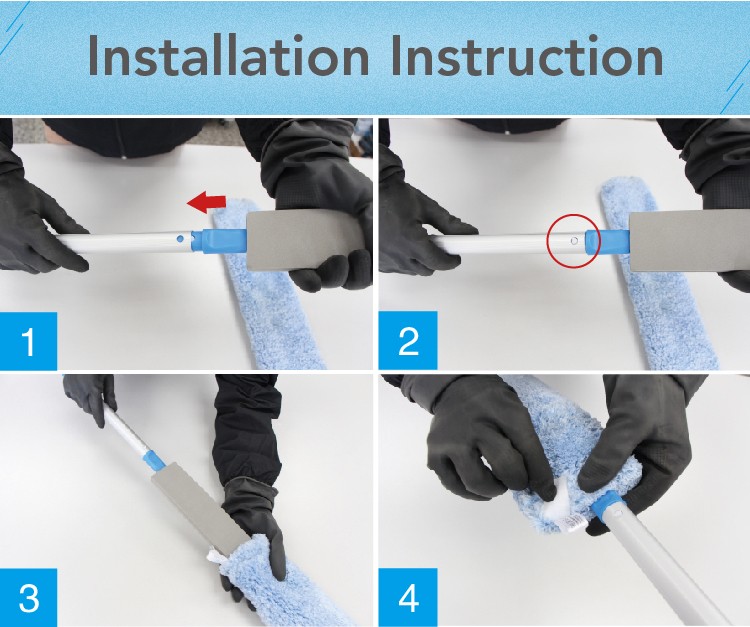 Installation Instruction

1

2

3

4