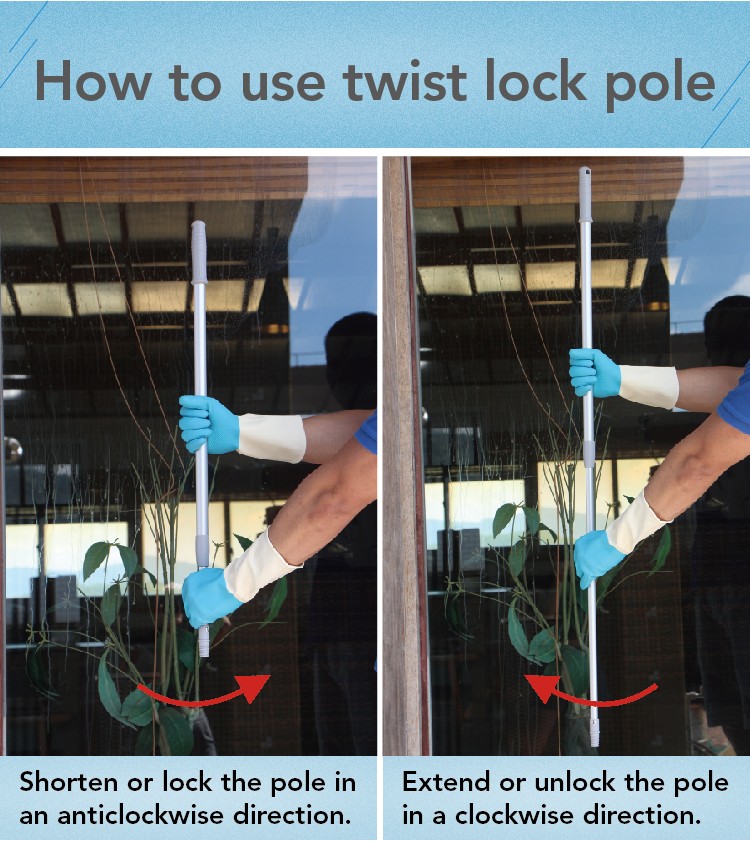 How to use twist lock pole

Shorten or lock the pole in an anticlockwise direction.

Extend or unlock the pole in a clockwise direction.