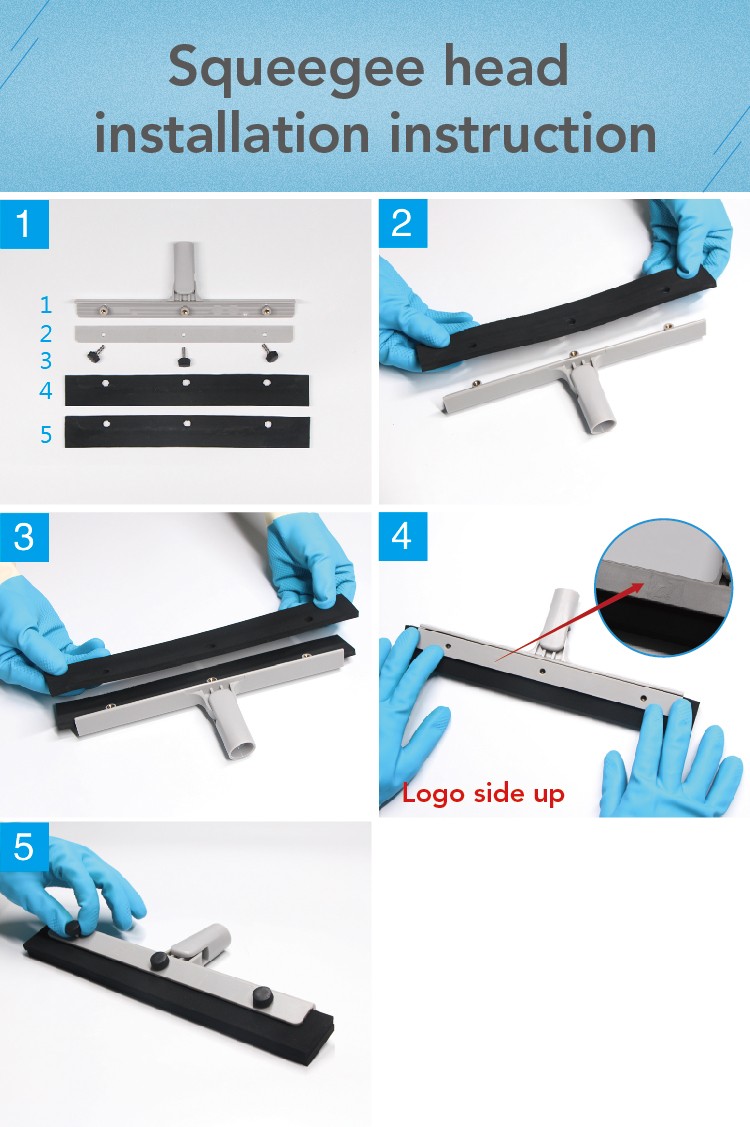 Squeegee head installation instruction

1

1
2
3
4
5

2

3

4

Logo side up

5