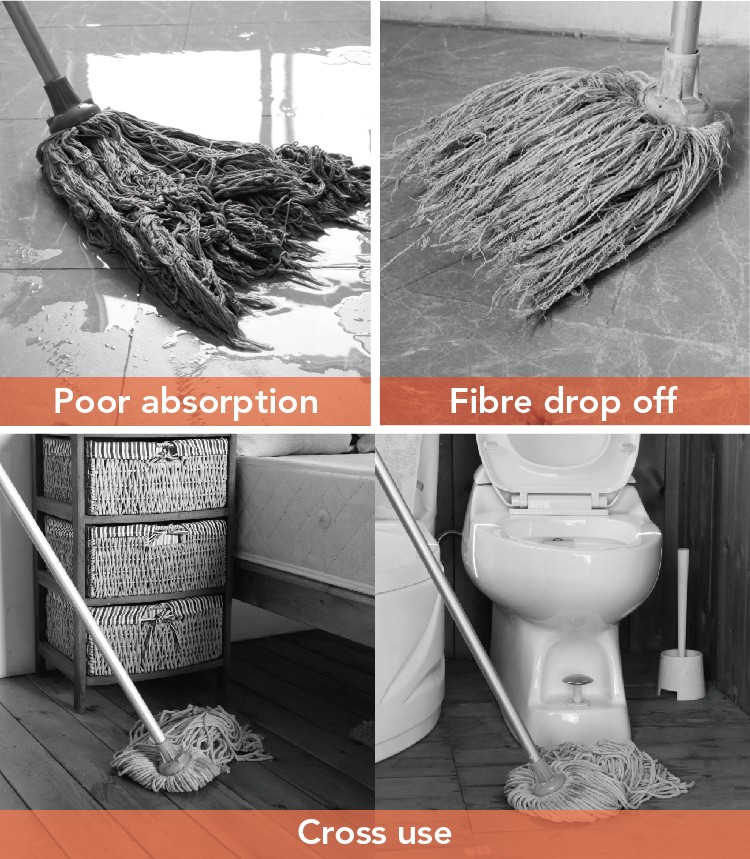 Poor absorption

Fibre drop off

Cross use