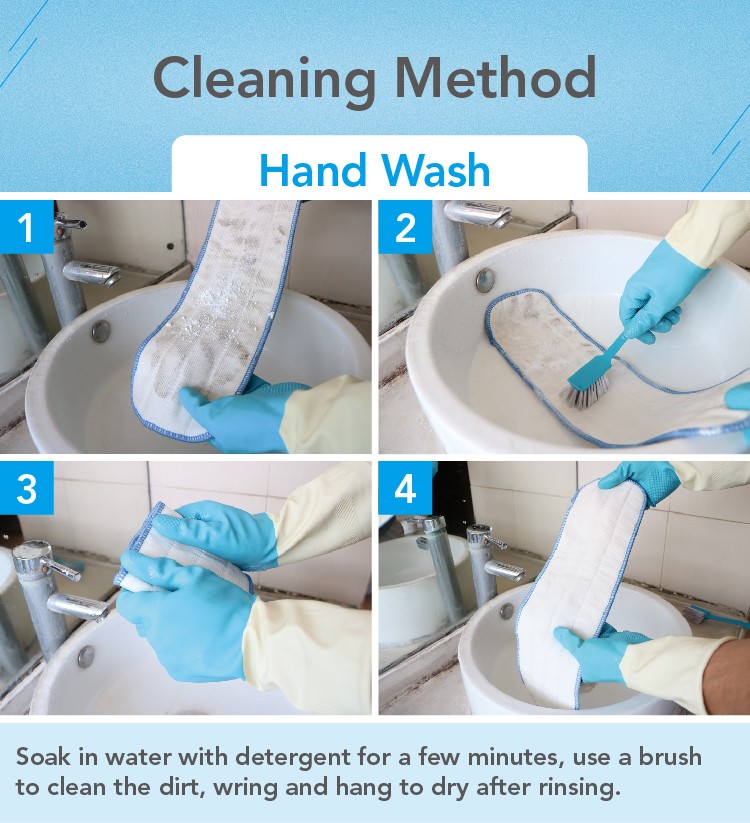 Cleaning Method

Hand Wash

1

2

3

4

Soak in water with detergent for a few minutes, use a brush to clean the dirt, wring and hang to dry after rinsing.