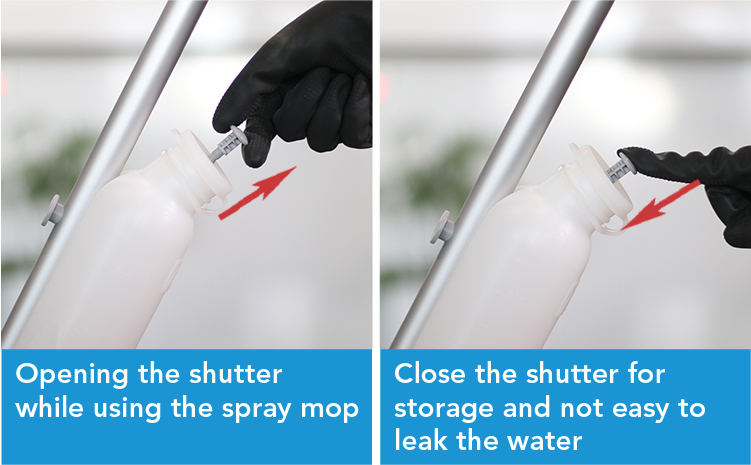 Opening the shutter while using the spray mop

Close the shutter for storage and not easy to leak the water