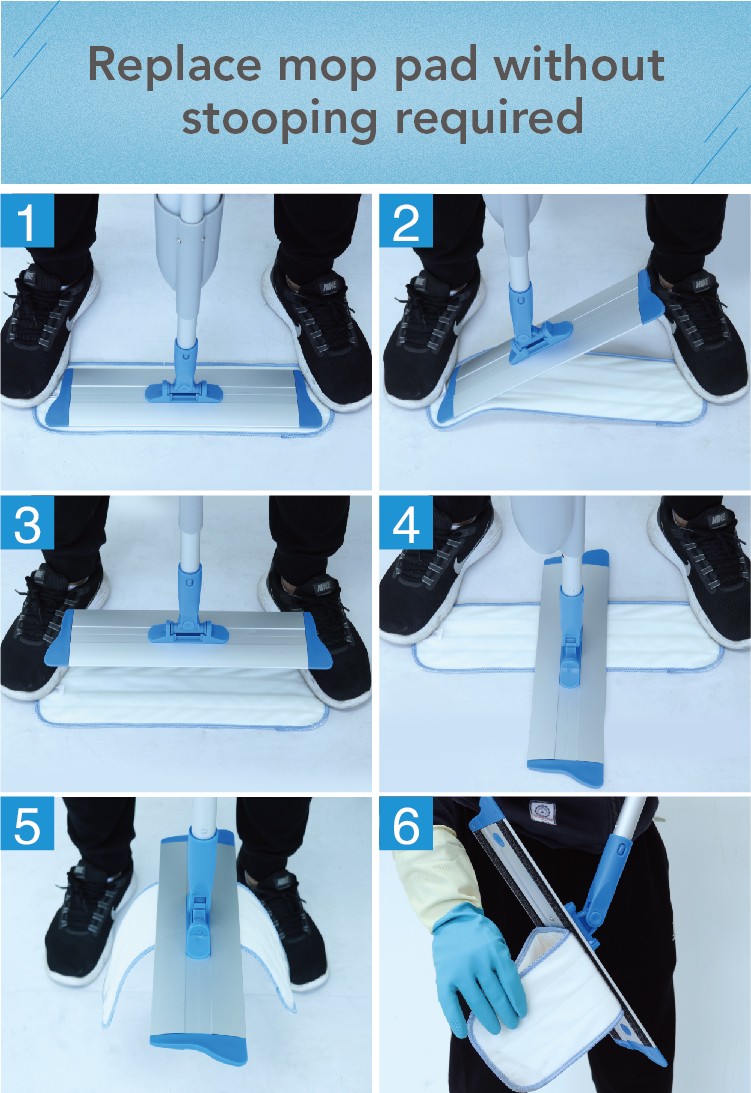 Replace mop pad without stooping required

1

2

3

4

5

6