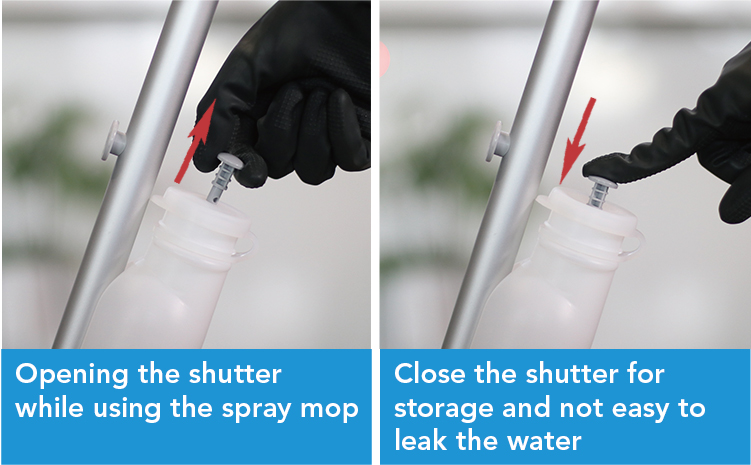 Opening the shutter while using the spray mop

Close the shutter for storage and not easy to leak the water