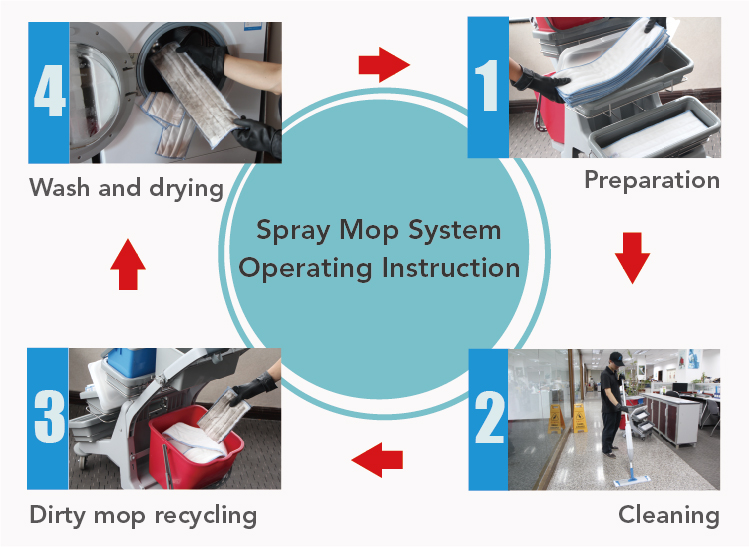 Spray Mop System Operating Instruction

1
Preparation

2
Cleaning

3
Dirty mop recycling

4
Wash and drying