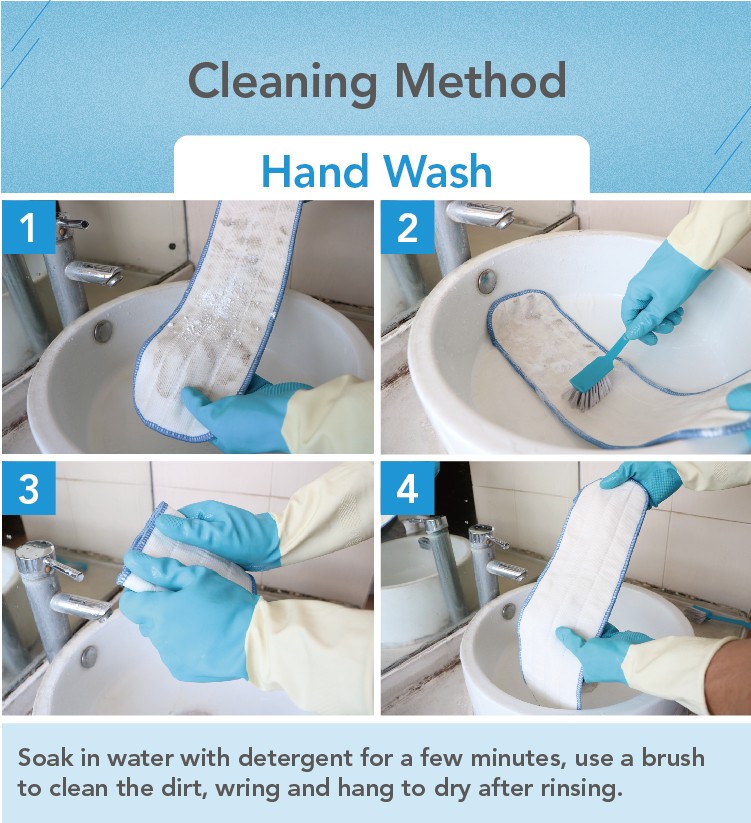 Cleaning Method

Hand Wash

1

2

3

4

Soak in water with detergent for a few minutes, use a brush to clean the dirt, wring and hang to dry after rinsing.