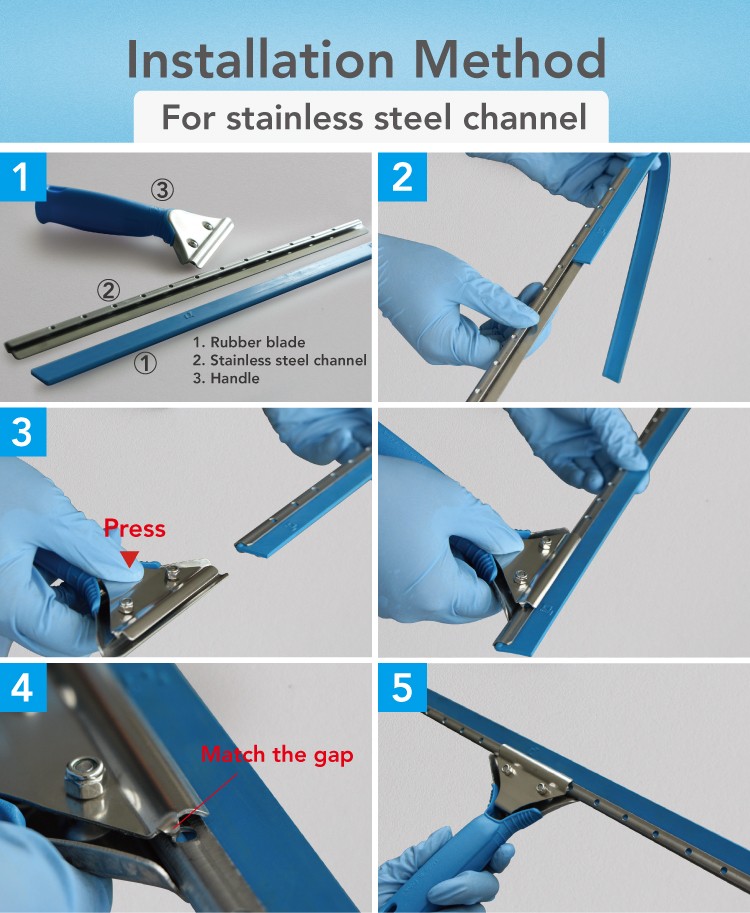 Installation Method

For stainless steel channel

1

③

②

①

1. Rubber blade
2. Stainless steel channel
3. Handle

2

3

Press

4

Match the gap

5