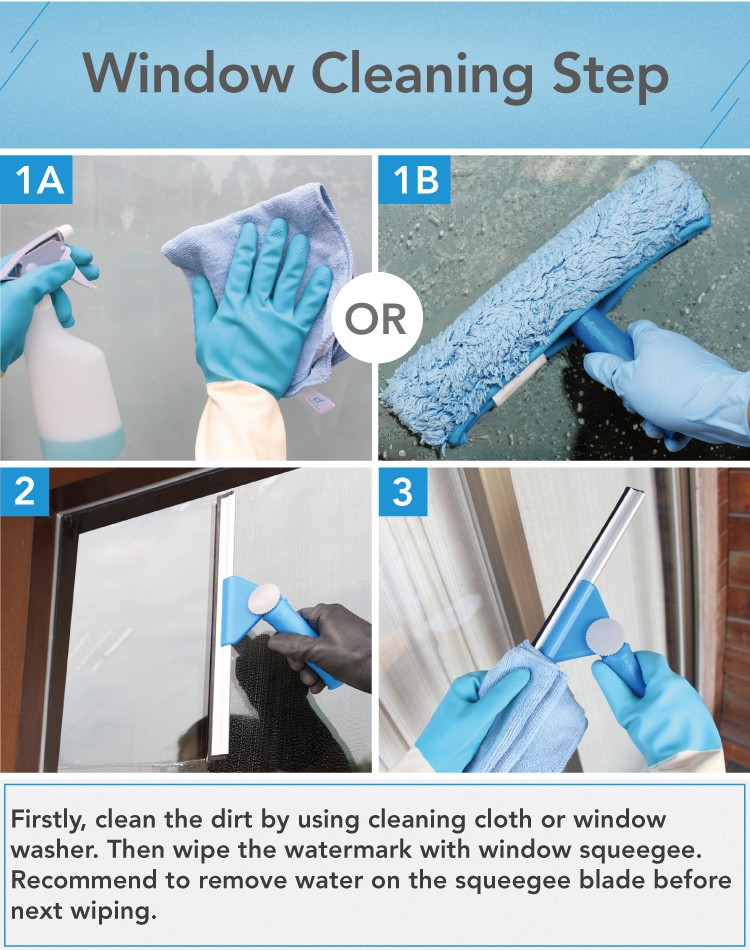 Window Cleaning Step

1A

OR

1B

2

3

Firstly, clean the dirt by using cleaning cloth or window washer. Then wipe the watermark with window squeegee. Recommend to remove water on the squeegee blade before next wiping.