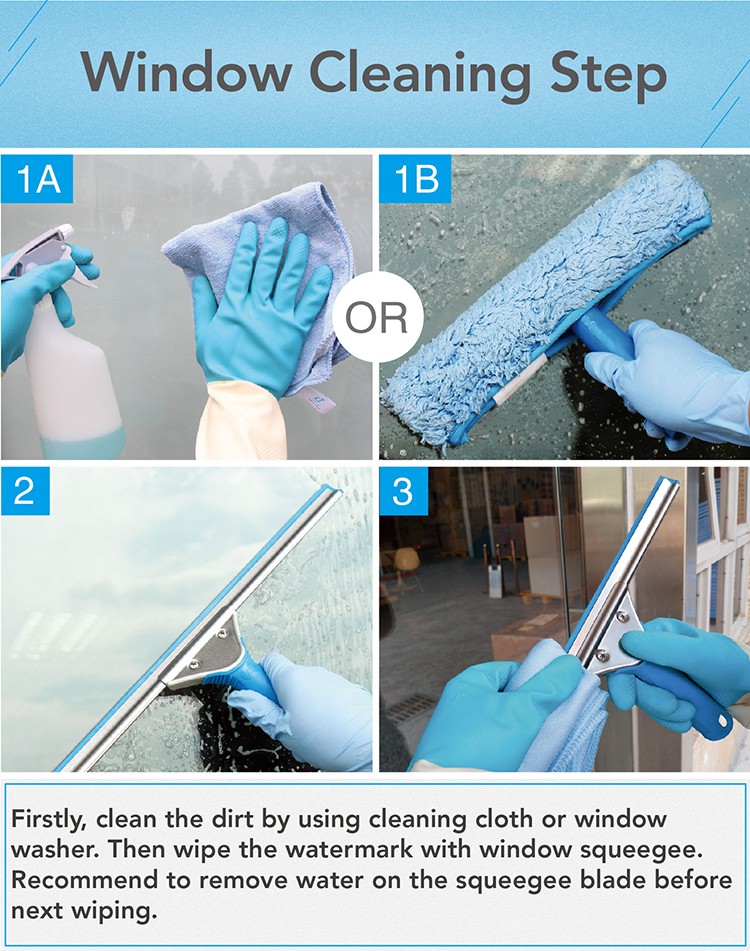 Window Cleaning Step

1A

OR

1B

2

3

Firstly, clean the dirt by using cleaning cloth or window washer. Then wipe the watermark with window squeegee. Recommend to remove water on the squeegee blade before next wiping.