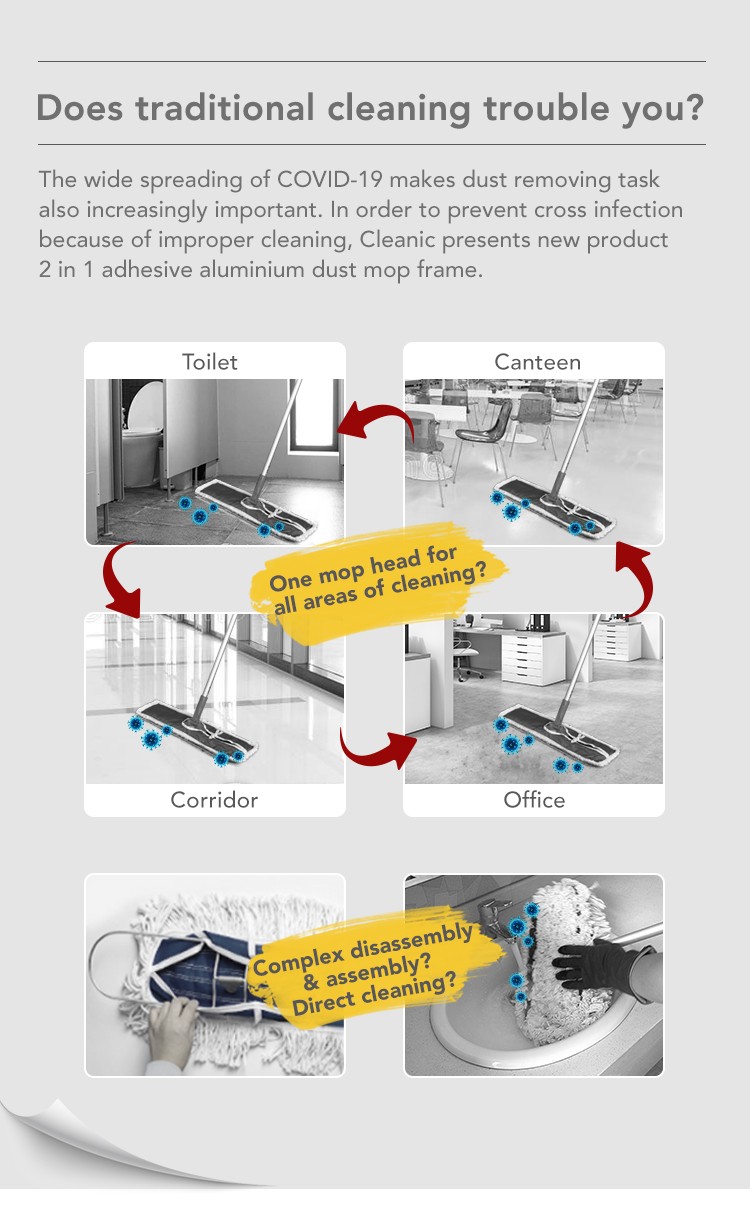 Does traditional cleaning trouble you?

The wide spreading of COVID-19 makes dust removing task also increasingly important. In order to prevent cross infection because of improper cleaning, Cleanic presents new product 2 in 1 adhesive aluminium dust mop frame.

Toilet

Canteen

One mop head for all areas of cleaning?

Corridor

Office

Complex disassembly & assembly? Direct cleaning?